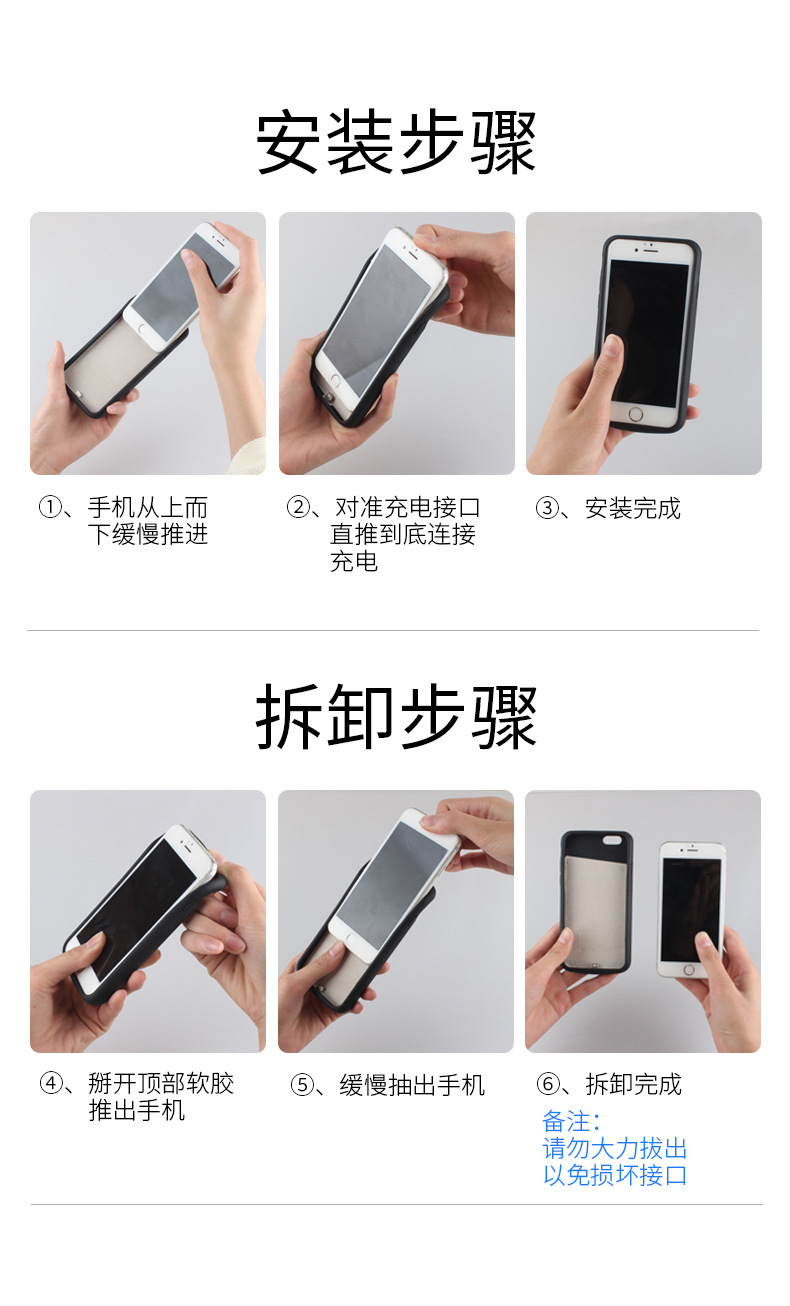 安装步骤

①、手机从上而下缓慢推进

②、对准充电接口直推到底连接充电

③、安装完成

拆卸步骤

④、掰开顶部软胶推出手机

⑤、缓慢抽出手机

⑥、拆卸完成

备注:
请勿大力拔出
以免损坏接口