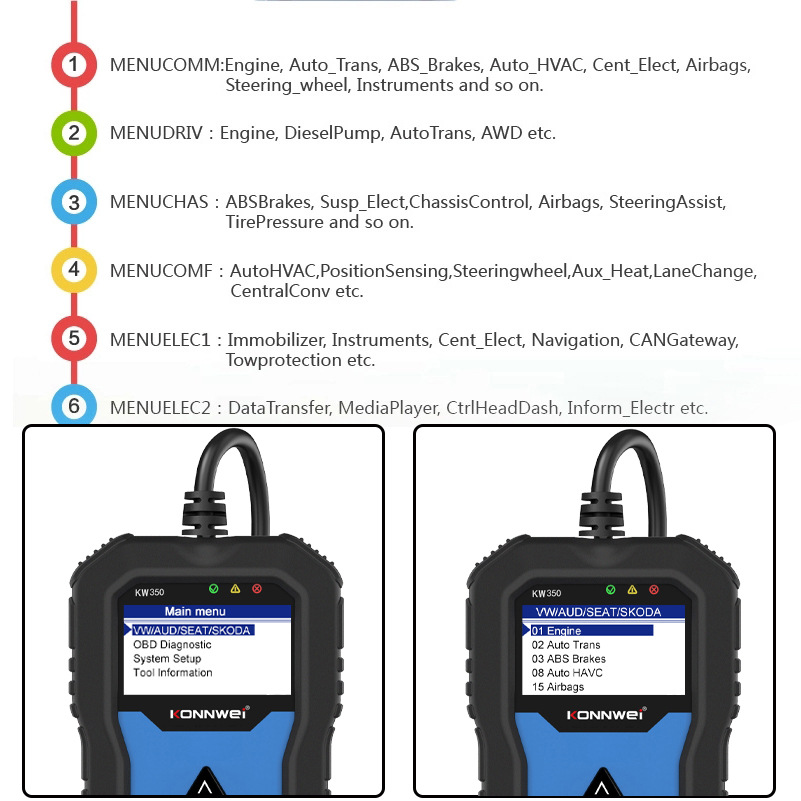 1 MENUCOMM:Engine, Auto_Trans, ABS_Brakes, Auto_HVAC, Cent_Elect, Airbags, Steering_wheel, Instruments and so on.

2 MENUDRIV : Engine, DieselPump, AutoTrans, AWD etc.

3 MENUCHAS : ABSBrakes, Susp_Elect,ChassisControl, Airbags, SteeringAssist, TirePressure and so on.

4 MENUCOMF : AutoHVAC,PositionSensing,Steeringwheel,Aux_Heat,LaneChange, CentralConv etc.

5 MENUELEC1 : Immobilizer, Instruments, Cent_Elect, Navigation, CANGateway, Towprotection etc.

6 MENUELEC2 : DataTransfer, MediaPlayer, CtrlHeadDash, Inform_Electr etc.

KW350
Main menu
VW/AUD/SEAT/SKODA
OBD Diagnostic
System Setup
Tool Information
KONNWEI

KW350
VW/AUD/SEAT/SKODA
01 Engine
02 Auto Trans
03 ABS Brakes
08 Auto HAVC
15 Airbags
KONNWEI