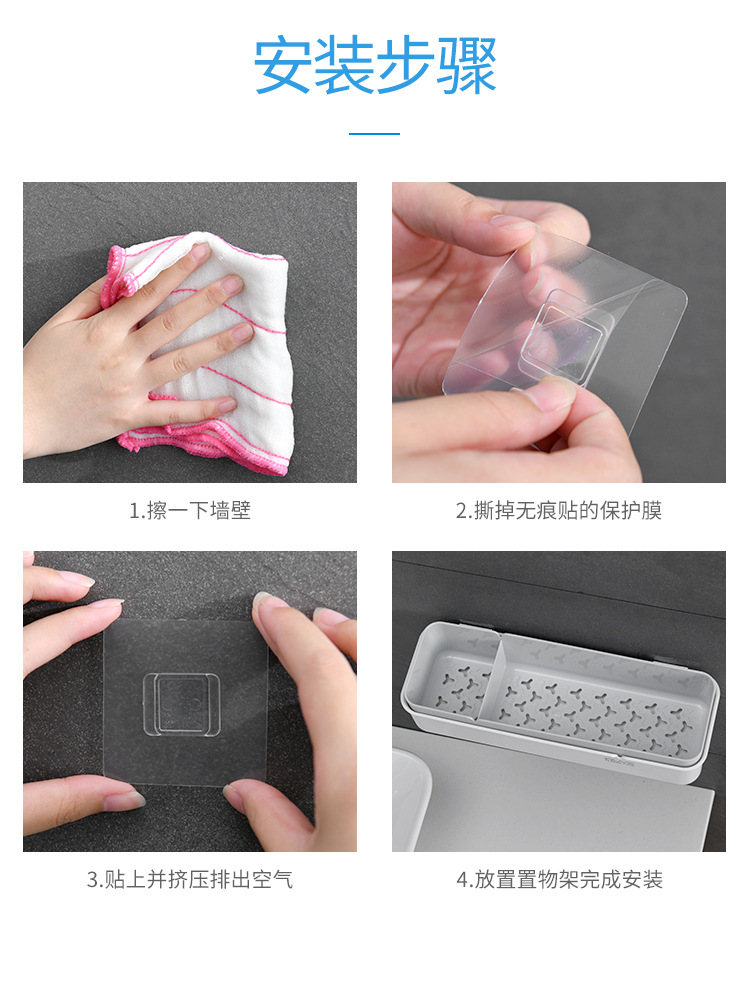 安装步骤

1.擦一下墙壁

2.撕掉无痕贴的保护膜

3.贴上并挤压排出空气

4.放置置物架完成安装