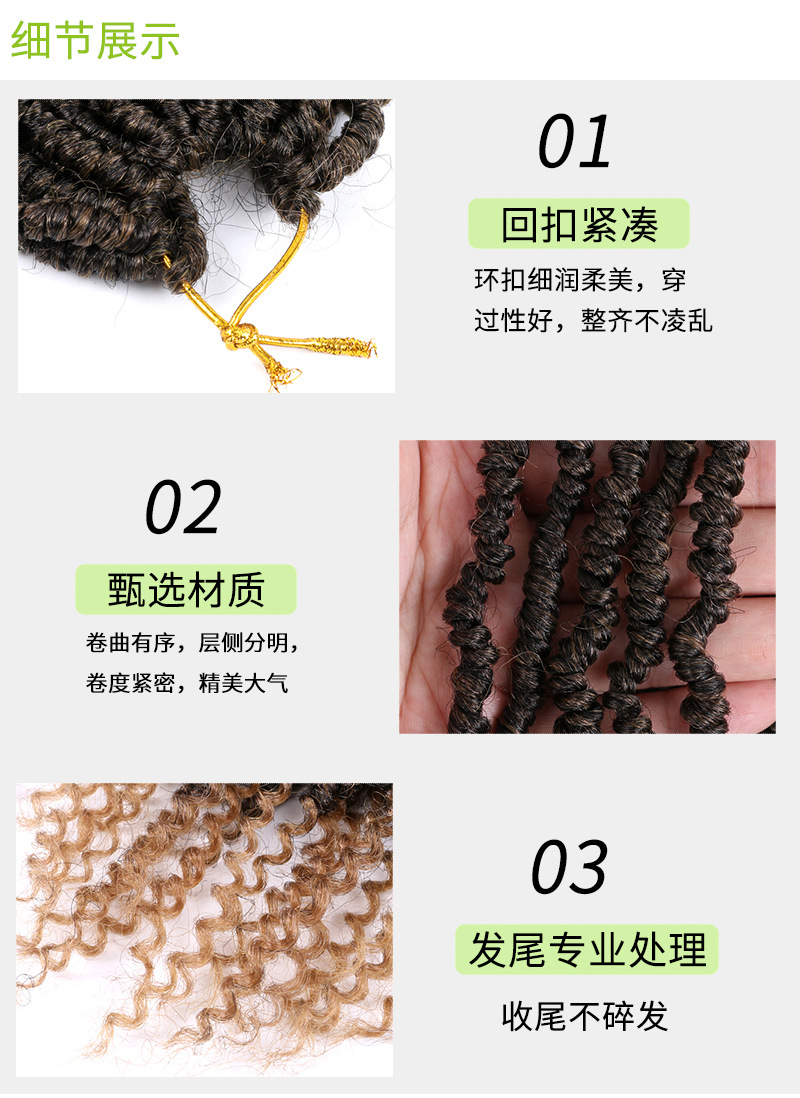 细节展示

01

回扣紧凑

环扣细润柔美，穿过性好，整齐不凌乱

02

甄选材质

卷曲有序，层侧分明，卷度紧密，精美大气

03

发尾专业处理

收尾不碎发