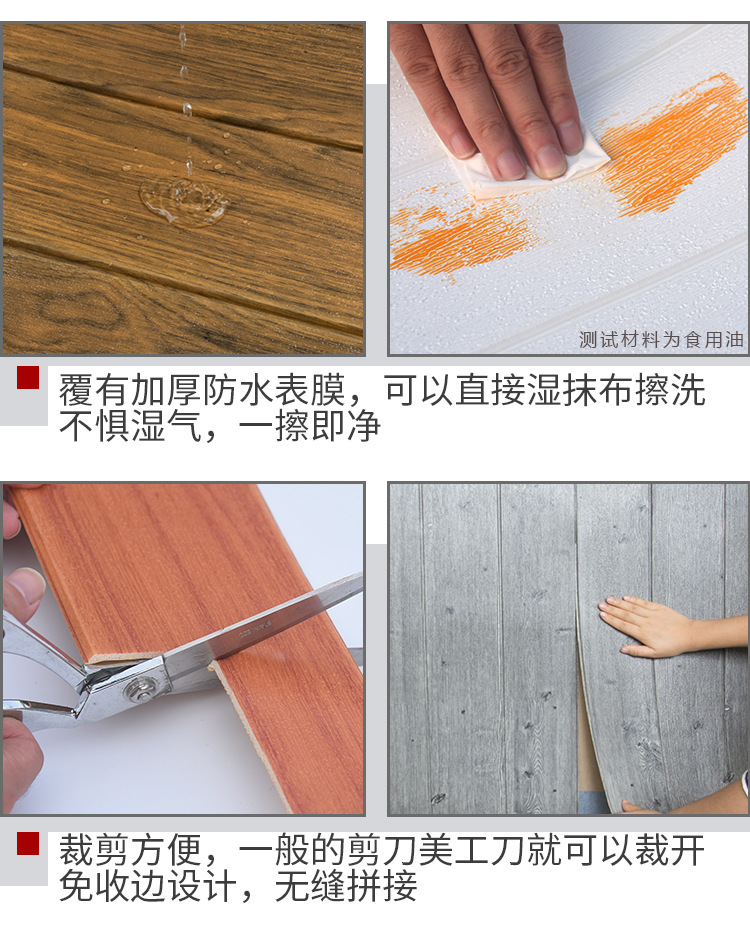 测试材料为食用油

覆有加厚防水表膜，可以直接湿抹布擦洗
不惧湿气，一擦即净

裁剪方便，一般的剪刀美工刀就可以裁开
免收边设计，无缝拼接