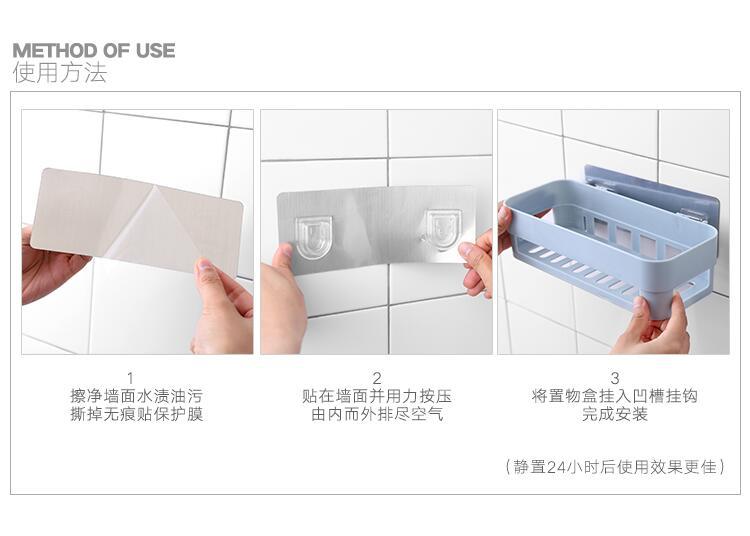 METHOD OF USE
使用方法

1
擦净墙面水渍油污
撕掉无痕贴保护膜

2
贴在墙面并用力按压
由内而外排尽空气

3
将置物盒挂入凹槽挂钩
完成安装

(静置24小时后使用效果更佳)