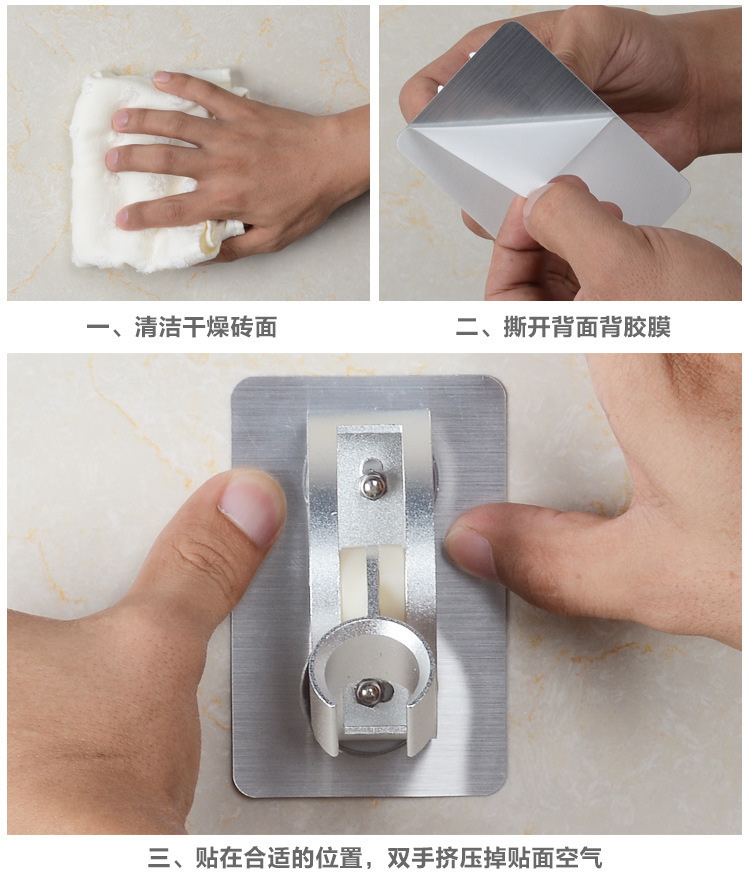 一、清洁干燥砖面

二、撕开背面背胶膜

三、贴在合适的位置，双手挤压掉贴面空气