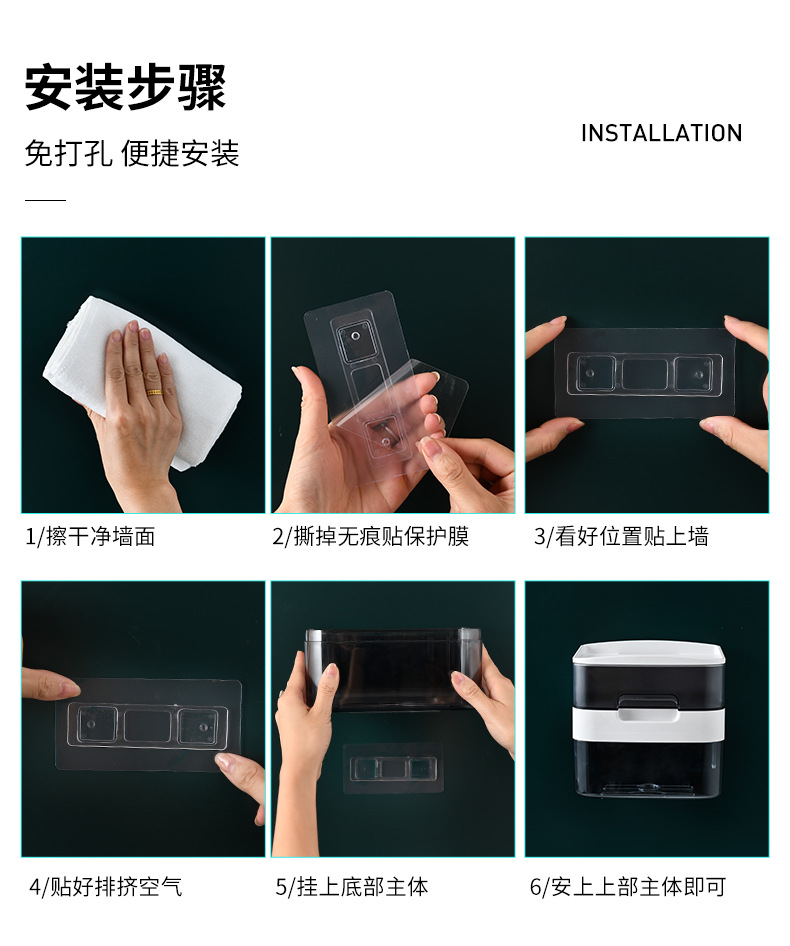 安装步骤

免打孔 便捷安装

INSTALLATION

1/擦干净墙面

2/撕掉无痕贴保护膜

3/看好位置贴上墙

4/贴好排挤空气

5/挂上底部主体

6/安上上部主体即可