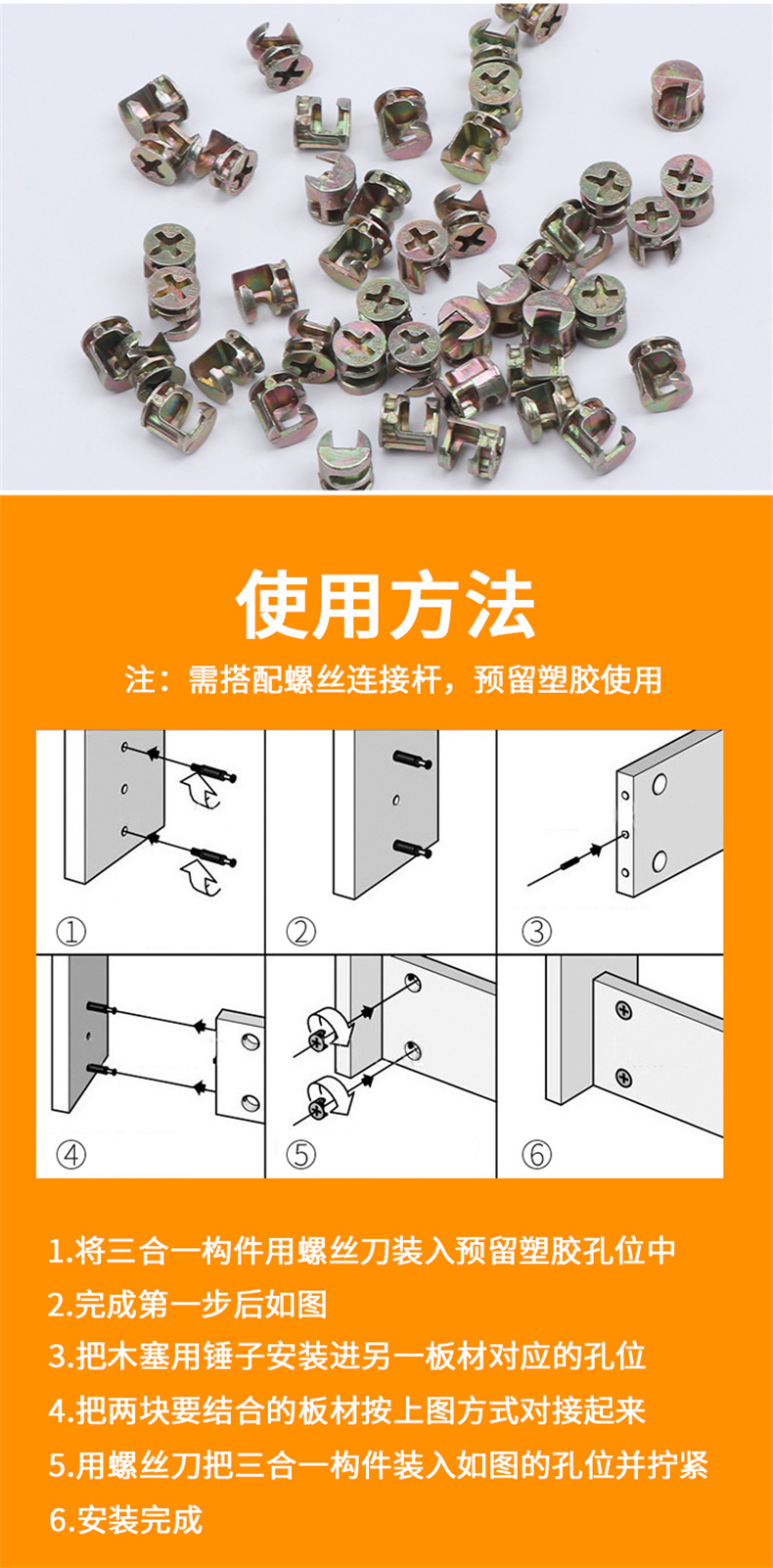 使用方法

注：需搭配螺丝连接杆，预留塑胶使用

①

②

③

④

⑤

⑥

1.将三合一构件用螺丝刀装入预留塑胶孔位中
2.完成第一步后如图
3.把木塞用锤子安装进另一板材对应的孔位
4.把两块要结合的板材按上图方式对接起来
5.用螺丝刀把三合一构件装入如图的孔位并拧紧
6.安装完成