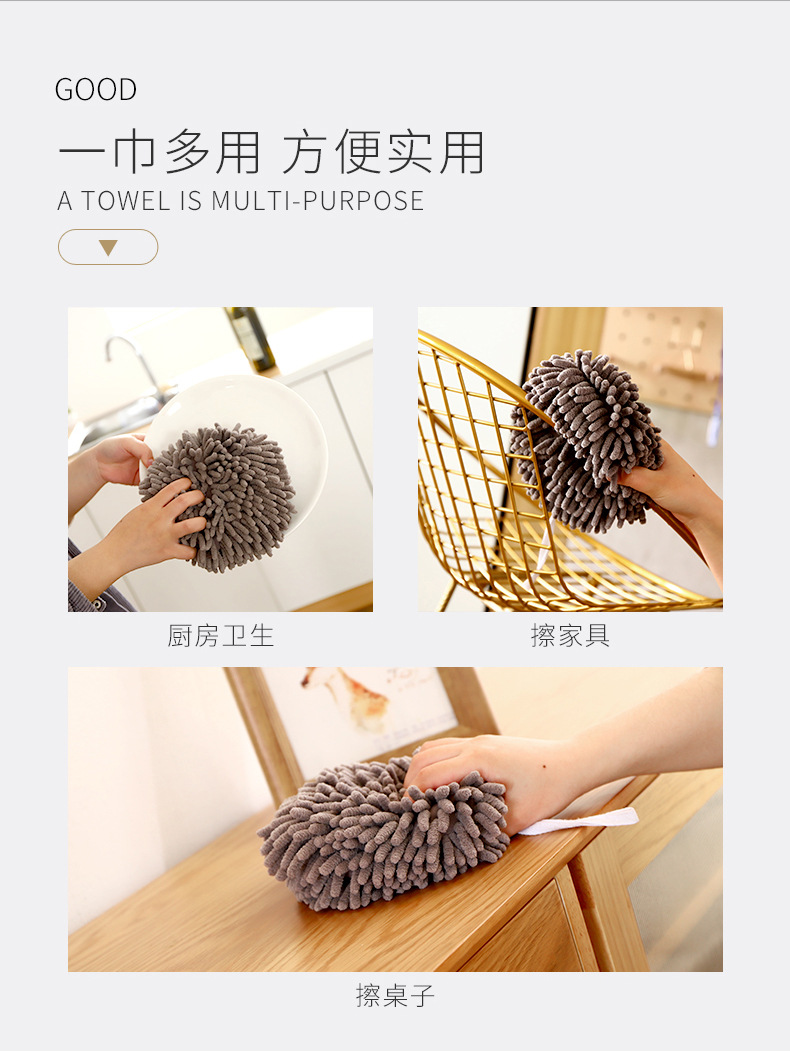 GOOD

一巾多用 方便实用

A TOWEL IS MULTI-PURPOSE

厨房卫生

擦家具

擦桌子