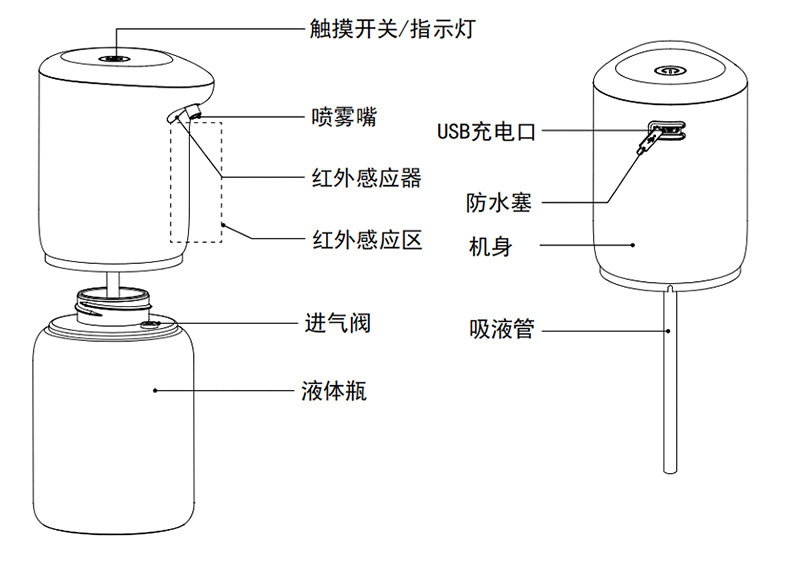 触摸开关/指示灯

喷雾嘴

红外感应器

红外感应区

进气阀

液体瓶

USB充电口

防水塞

机身

吸液管