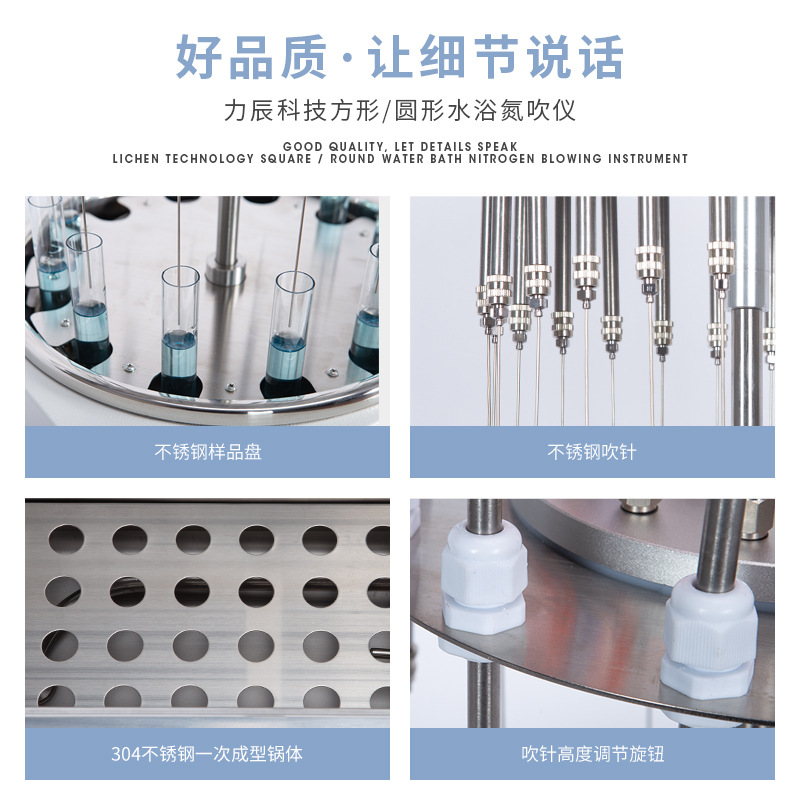 好品质·让细节说话

力辰科技方形/圆形水浴氮吹仪

GOOD QUALITY, LET DETAILS SPEAK
LICHEN TECHNOLOGY SQUARE / ROUND WATER BATH NITROGEN BLOWING INSTRUMENT

不锈钢样品盘

不锈钢吹针

304不锈钢一次成型锅体

吹针高度调节旋钮