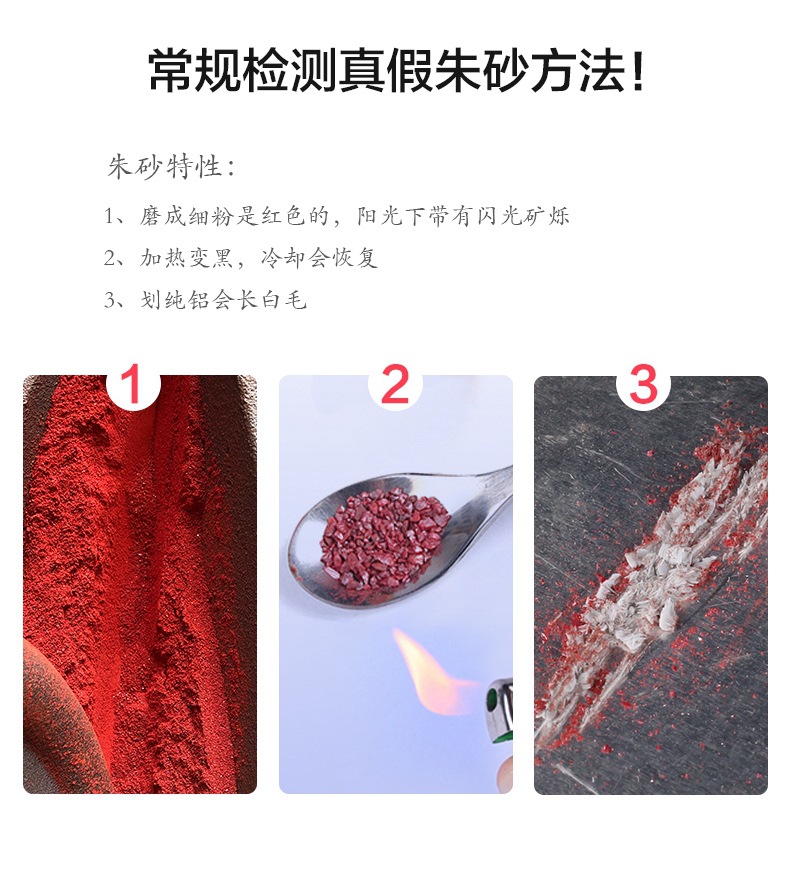 常规检测真假朱砂方法！

朱砂特性：

1、磨成细粉是红色的，阳光下带有闪光矿烁

2、加热变黑，冷却会恢复

3、划纯铝会长白毛

1

2

3