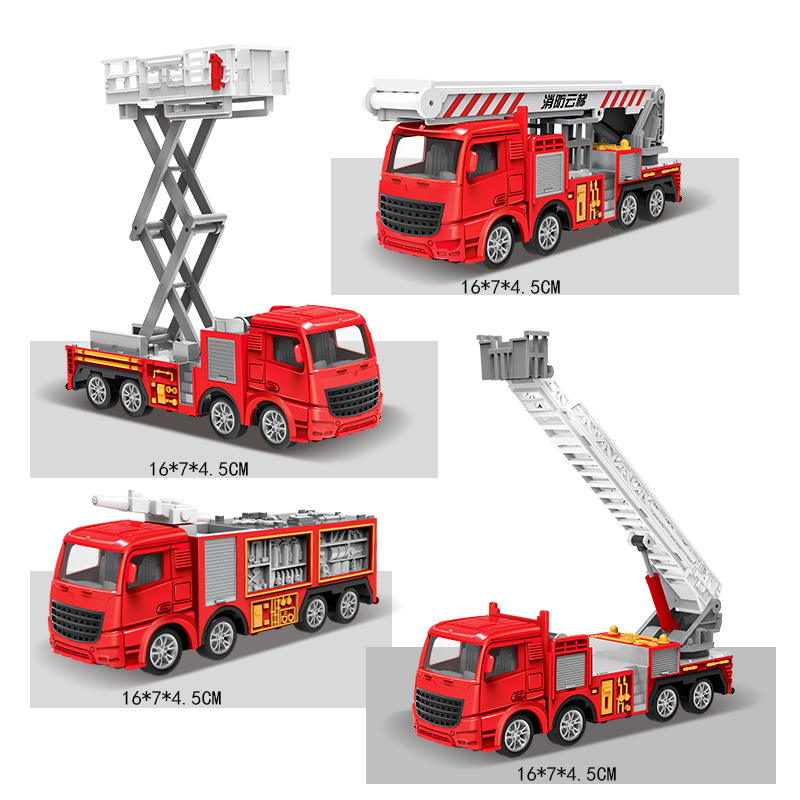 消防云梯

16*7*4.5CM

16*7*4.5CM

16*7*4.5CM

16*7*4.5CM