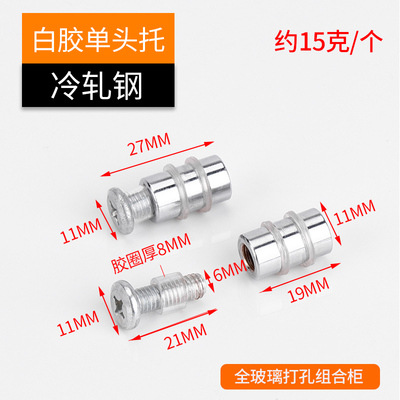 白胶单头托

冷轧钢

约15克/个

27MM

11MM

11MM

胶圈厚8MM

6MM

19MM

11MM

21MM

全玻璃打孔组合柜