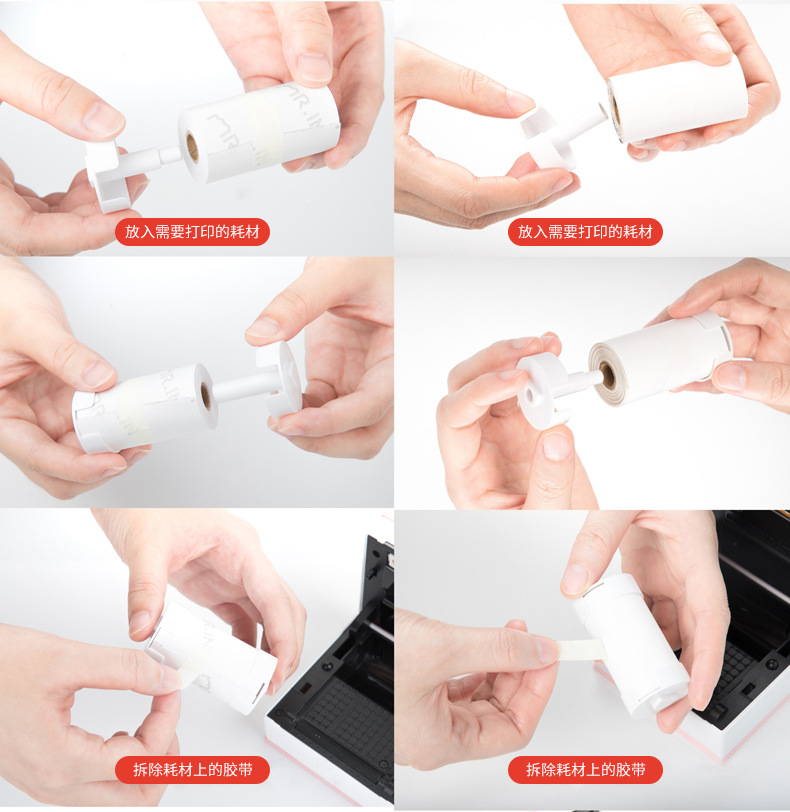 MR.IN

放入需要打印的耗材

放入需要打印的耗材

MR.IN

MR.IN

拆除耗材上的胶带

拆除耗材上的胶带