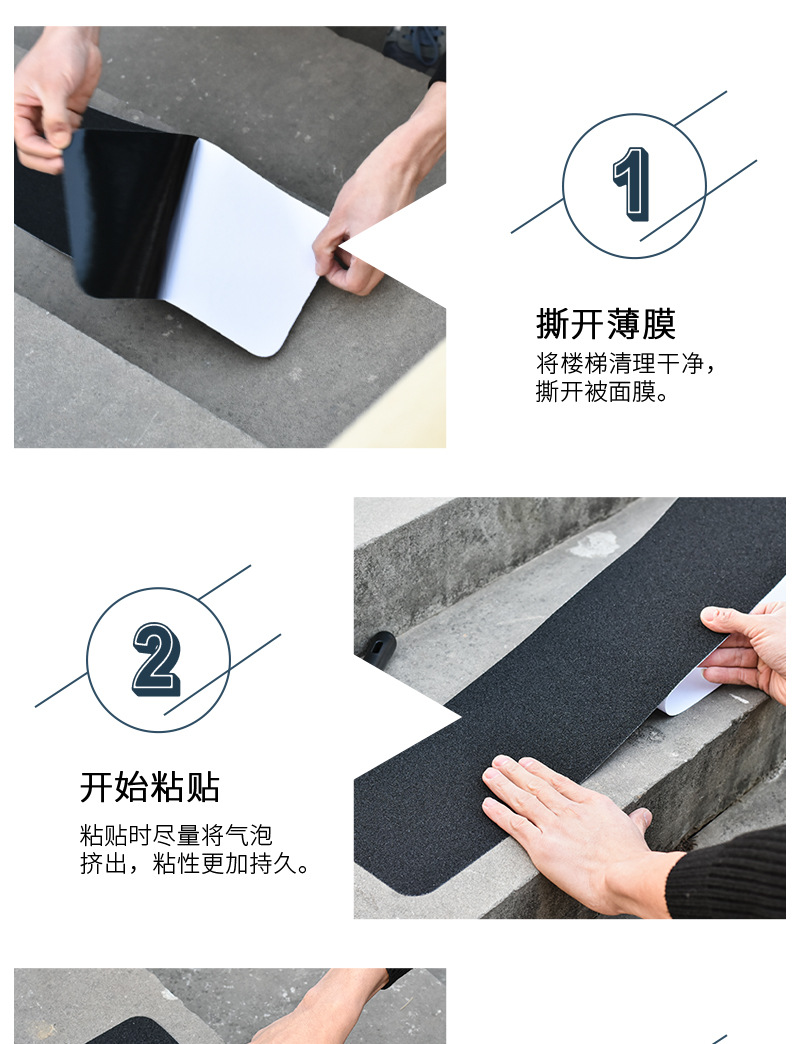 1

撕开薄膜

将楼梯清理干净，撕开被面膜。

2

开始粘贴

粘贴时尽量将气泡挤出，粘性更加持久。