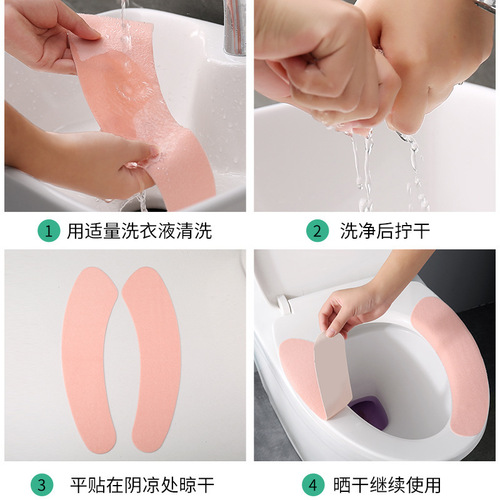 1 用适量洗衣液清洗

2 洗净后拧干

3 平贴在阴凉处晾干

4 晒干继续使用