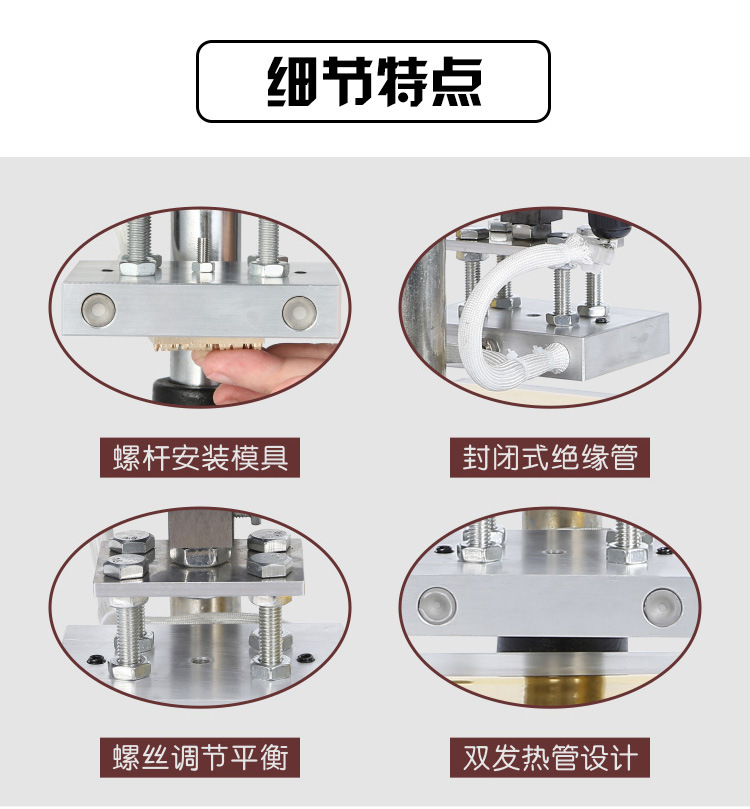 细节特点

螺杆安装模具

封闭式绝缘管

螺丝调节平衡

双发热管设计