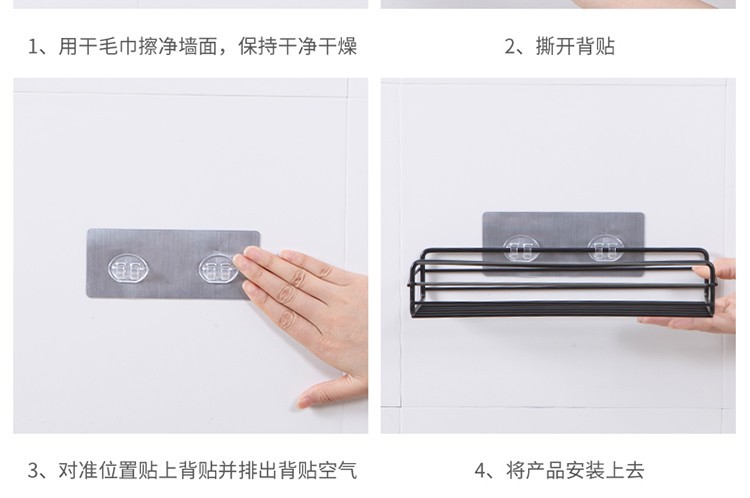 1、用干毛巾擦净墙面，保持干净干燥

2、撕开背贴

3、对准位置贴上背贴并排出背贴空气

4、将产品安装上去