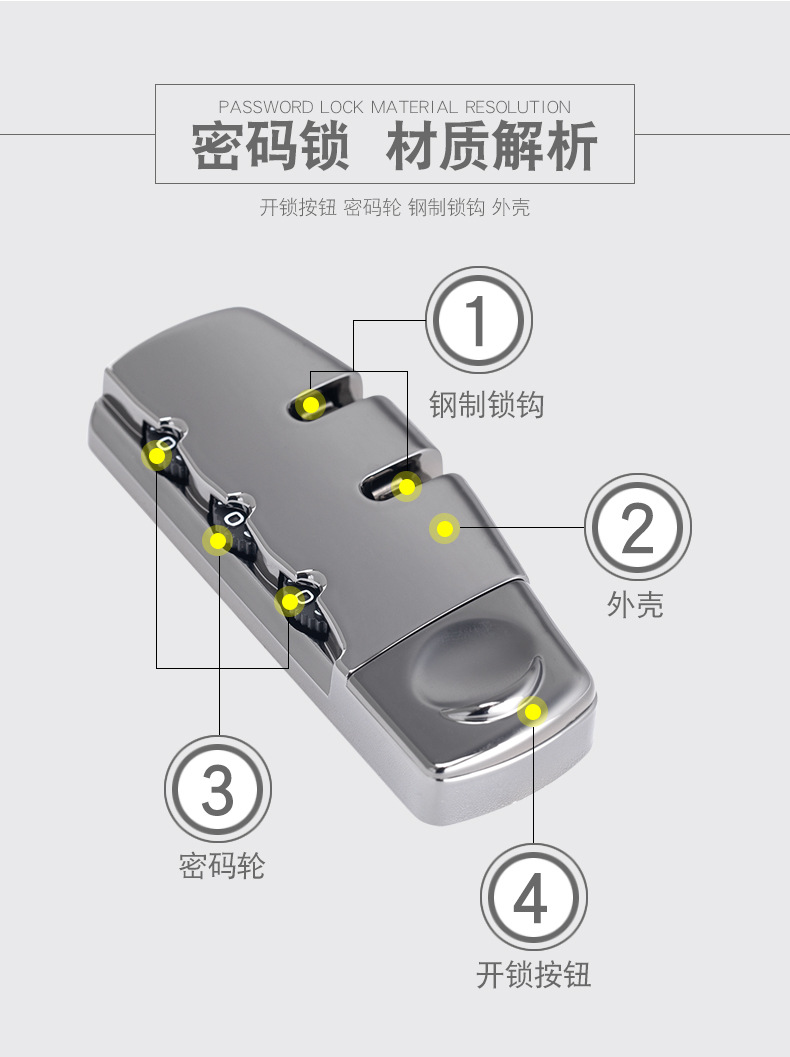 PASSWORD LOCK MATERIAL RESOLUTION
密码锁 材质解析

开锁按钮 密码轮 钢制锁钩 外壳

1
钢制锁钩

2
外壳

0
0
0

3
密码轮

4
开锁按钮