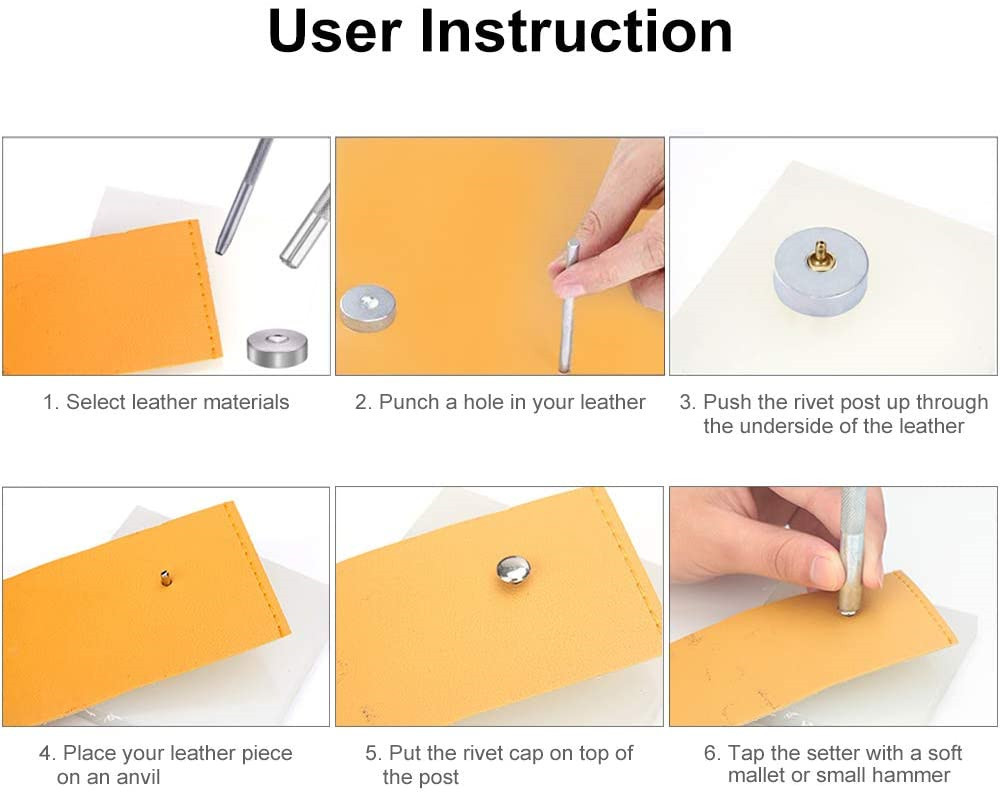 User Instruction

1. Select leather materials

2. Punch a hole in your leather

3. Push the rivet post up through the underside of the leather

4. Place your leather piece on an anvil

5. Put the rivet cap on top of the post

6. Tap the setter with a soft mallet or small hammer