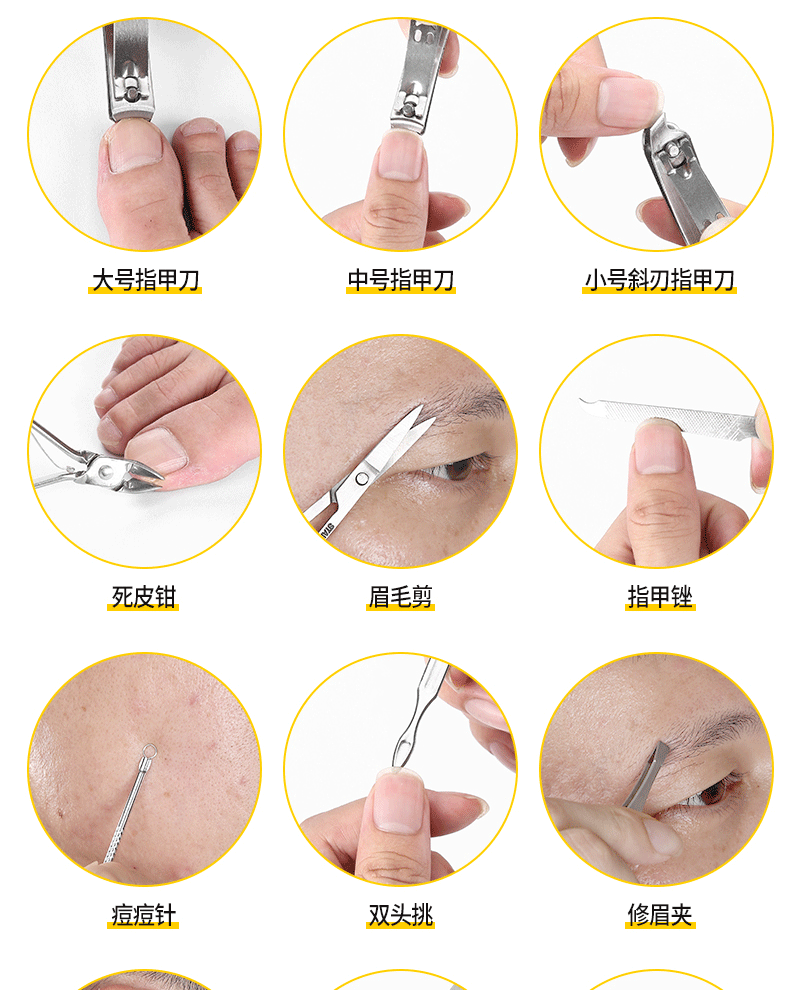 大号指甲刀

中号指甲刀

小号斜刃指甲刀

死皮钳

眉毛剪

指甲锉

痘痘针

双头挑

修眉夹