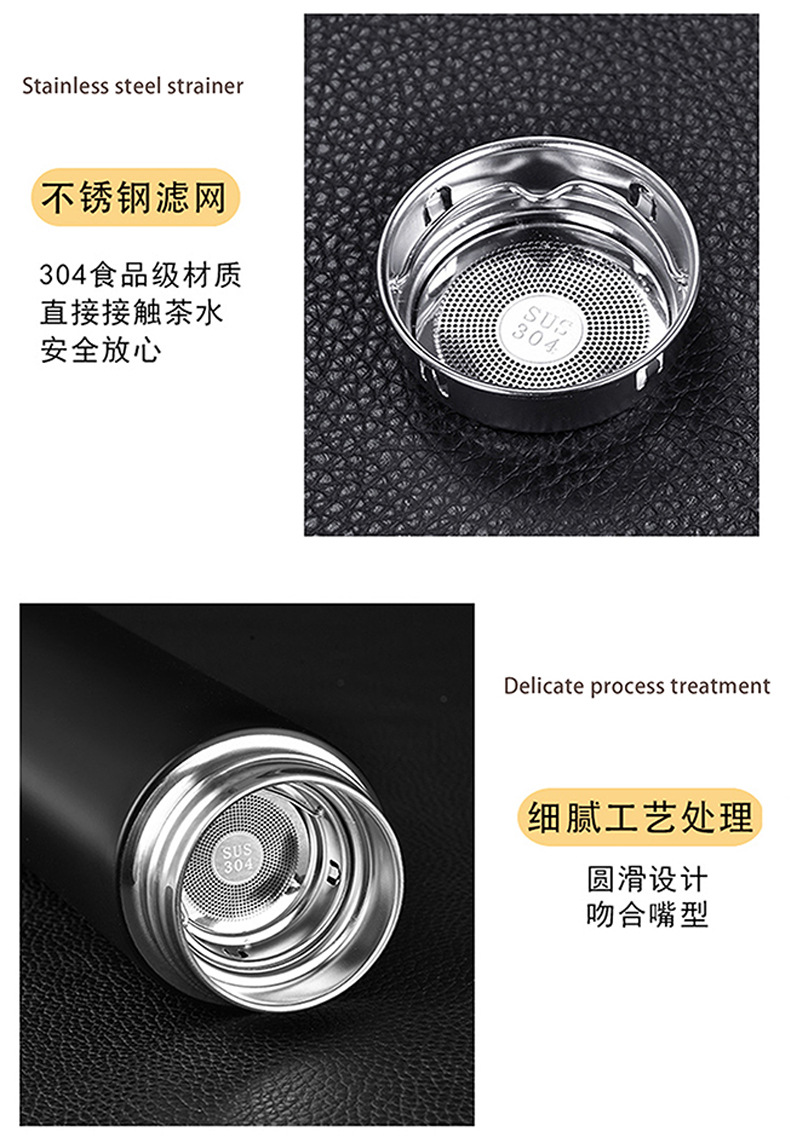 Stainless steel strainer

不锈钢滤网

304食品级材质
直接接触茶水
安全放心

SUS
304

SUS
304

Delicate process treatment

细腻工艺处理

圆滑设计
吻合嘴型