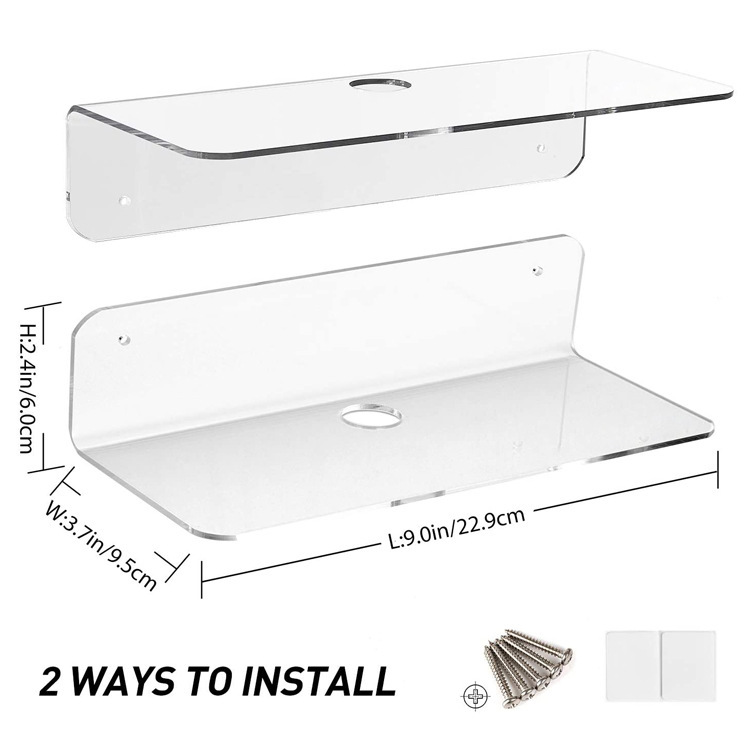 H:2.4in/6.0cm

W:3.7in/9.5cm

L:9.0in/22.9cm

2 WAYS TO INSTALL