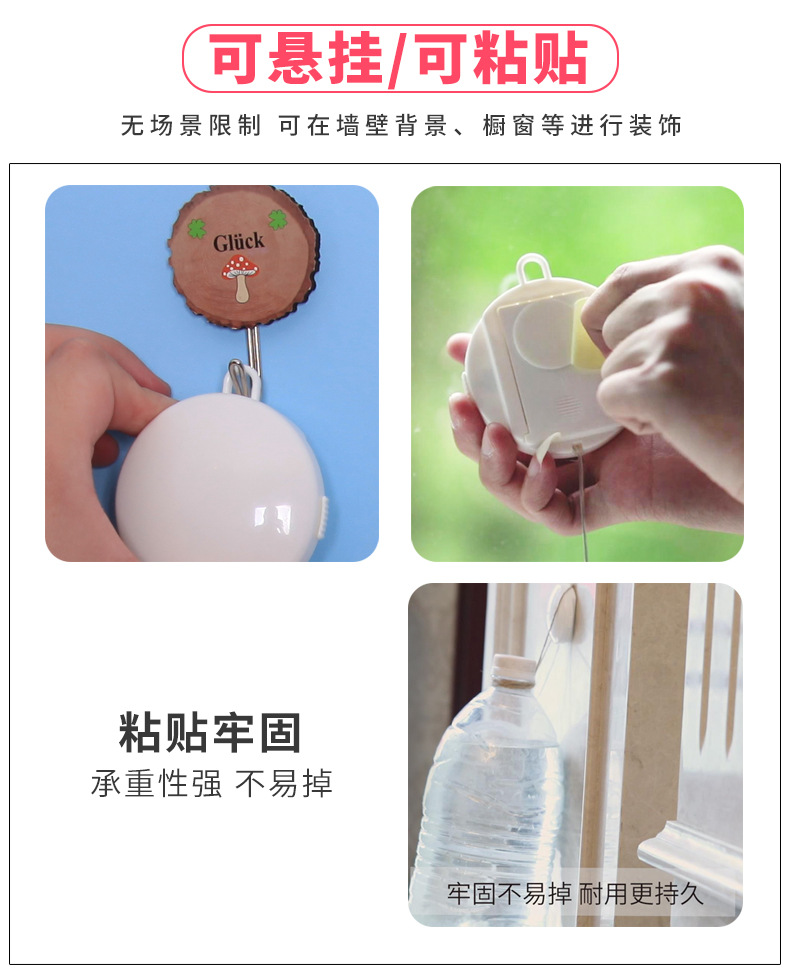 可悬挂/可粘贴

无场景限制 可在墙壁背景、橱窗等进行装饰

Glück

粘贴牢固
承重性强 不易掉

牢固不易掉 耐用更持久