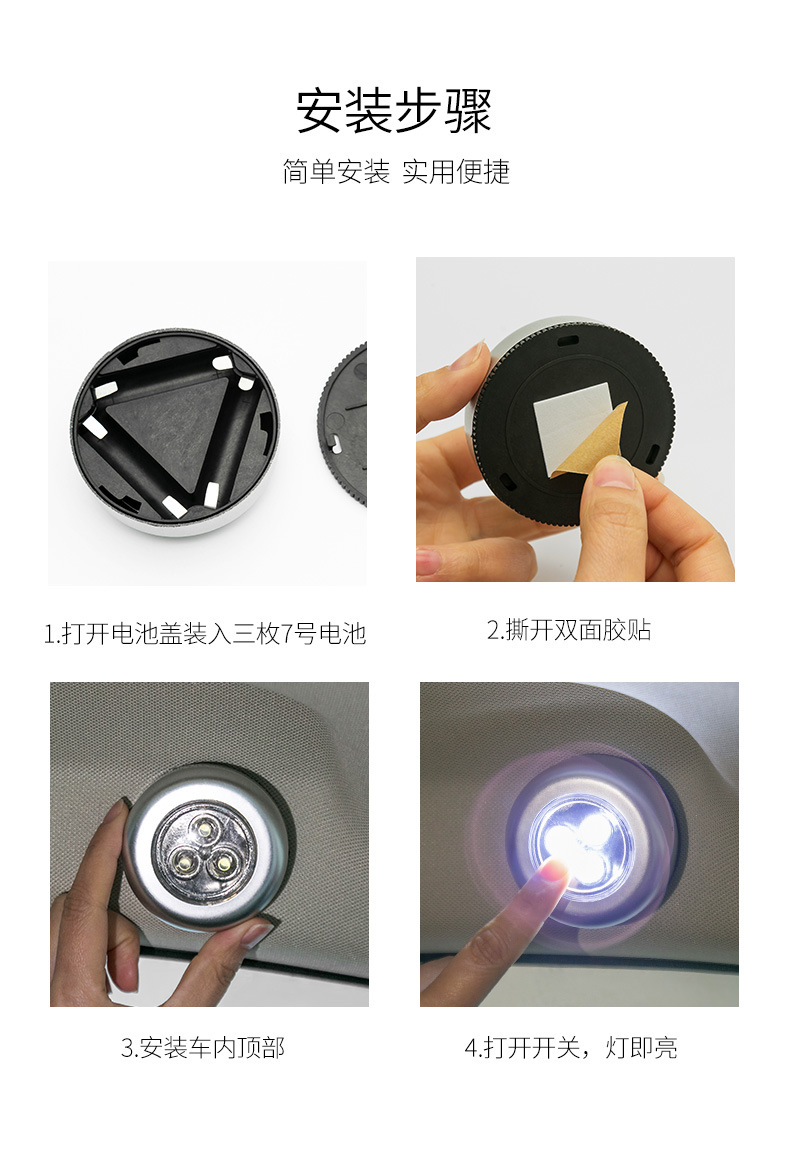 安装步骤

简单安装 实用便捷

1.打开电池盖装入三枚7号电池

2.撕开双面胶贴

3.安装车内顶部

4.打开开关，灯即亮