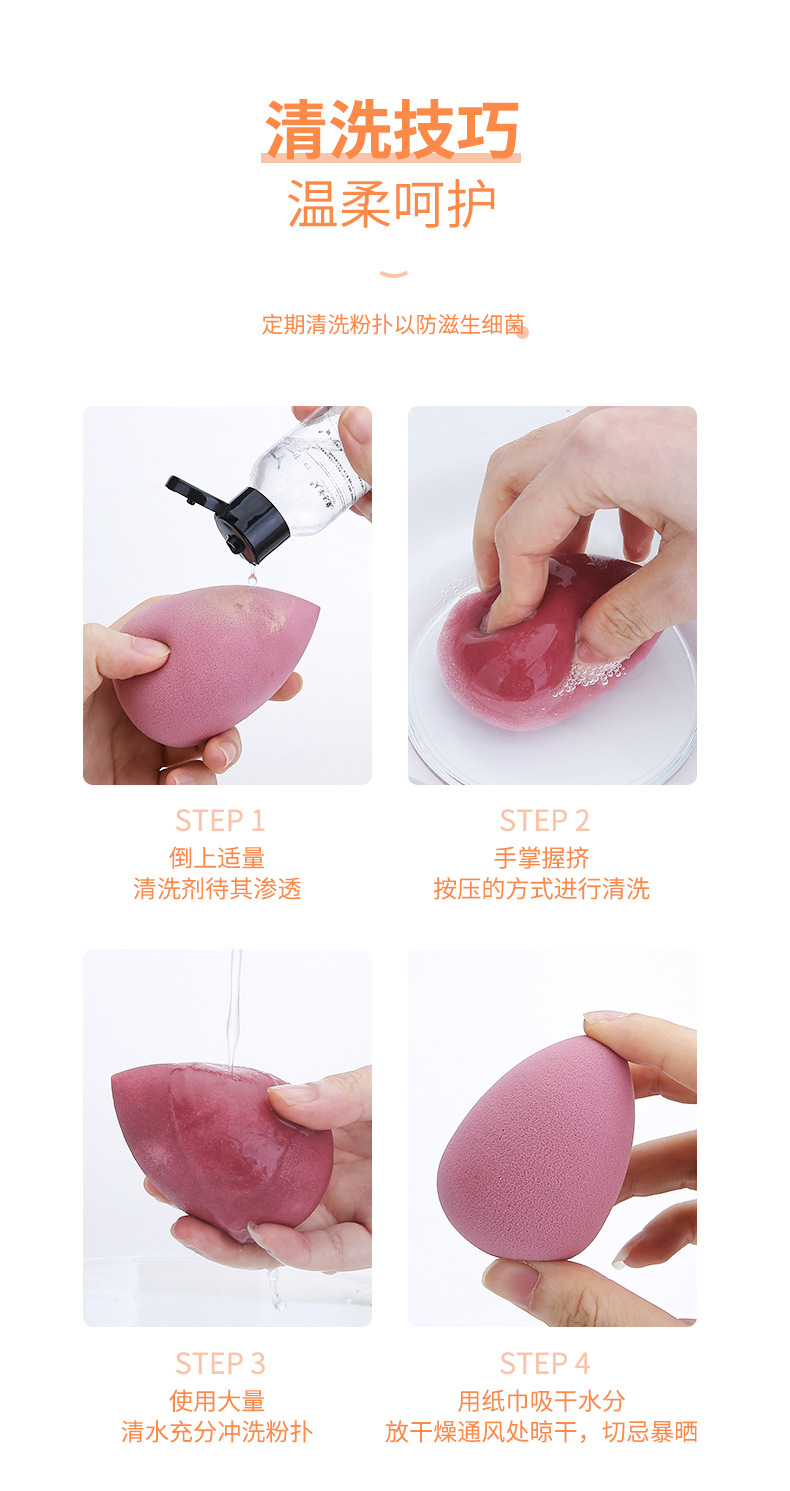 清洗技巧
温柔呵护

定期清洗粉扑以防滋生细菌

STEP 1
倒上适量
清洗剂待其渗透

STEP 2
手掌握挤
按压的方式进行清洗

STEP 3
使用大量
清水充分冲洗粉扑

STEP 4
用纸巾吸干水分
放干燥通风处晾干，切忌暴晒