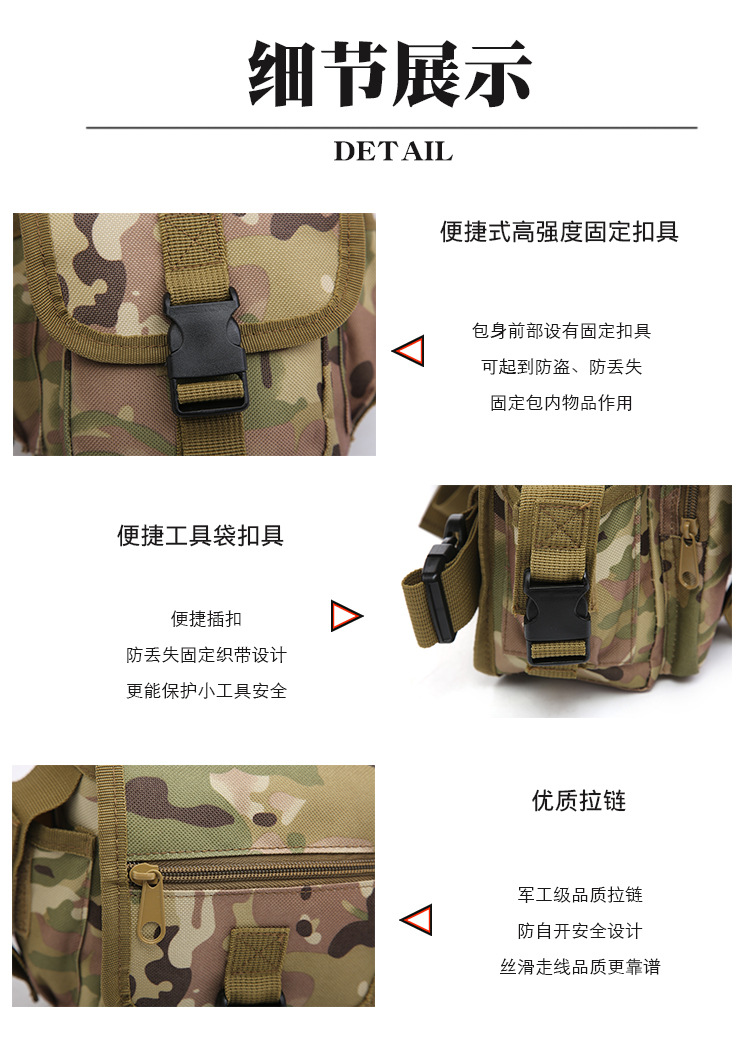 细节展示

DETAIL

便捷式高强度固定扣具

包身前部设有固定扣具
可起到防盗、防丢失
固定包内物品作用

便捷工具袋扣具

便捷插扣
防丢失固定织带设计
更能保护小工具安全

优质拉链

军工级品质拉链
防自开安全设计
丝滑走线品质更靠谱