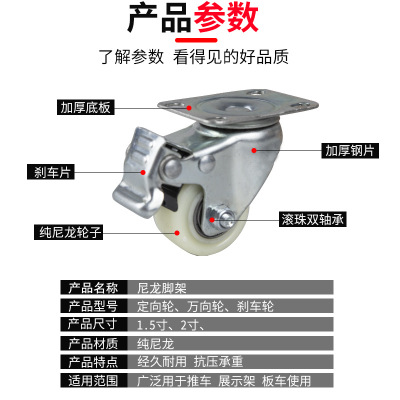 产品参数

了解参数 看得见的好品质

加厚底板

加厚钢片

刹车片

滚珠双轴承

纯尼龙轮子

| 产品名称 | 尼龙脚架 |
|---|---|
| 产品型号 | 定向轮、万向轮、刹车轮 |
| 产品尺寸 | 1.5寸、2寸、 |
| 产品材质 | 纯尼龙 |
| 产品特点 | 经久耐用 抗压承重 |
| 适用范围 | 广泛用于推车 展示架 板车使用 |