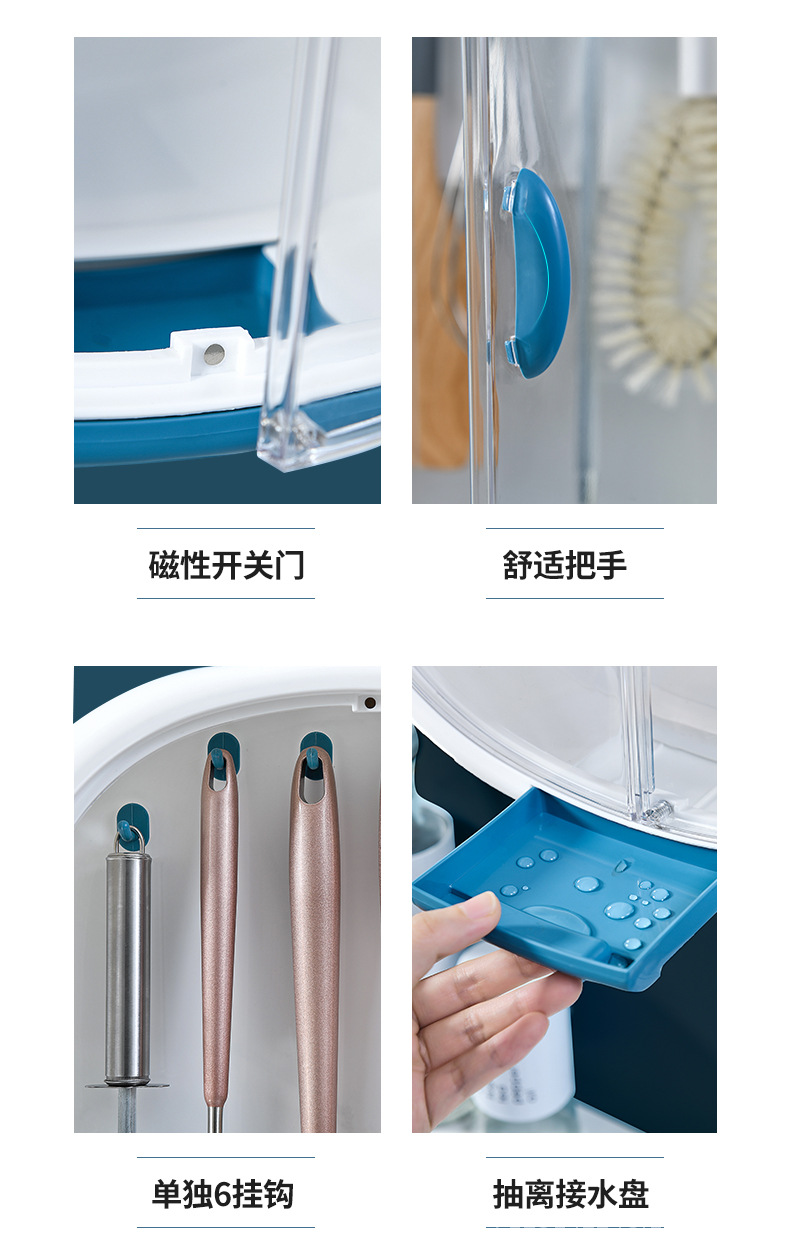 磁性开关门

舒适把手

单独6挂钩

抽离接水盘