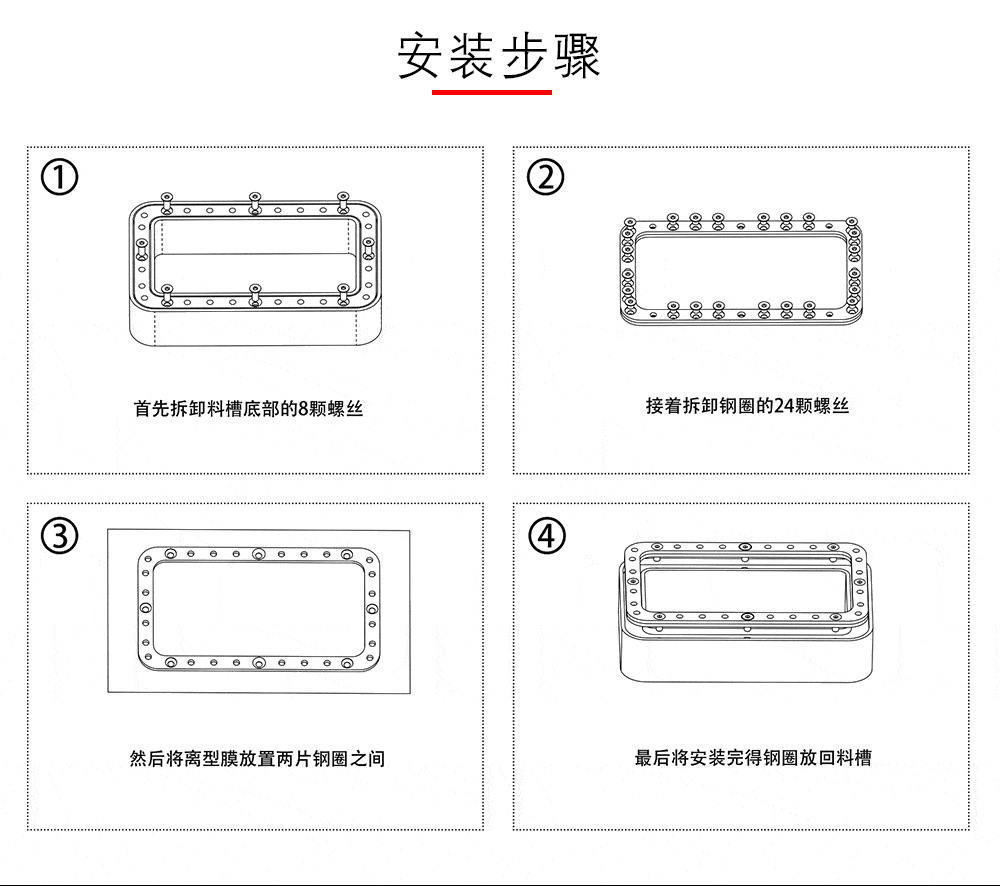 安装步骤

①

首先拆卸料槽底部的8颗螺丝

②

接着拆卸钢圈的24颗螺丝

③

然后将离型膜放置两片钢圈之间

④

最后将安装完得钢圈放回料槽