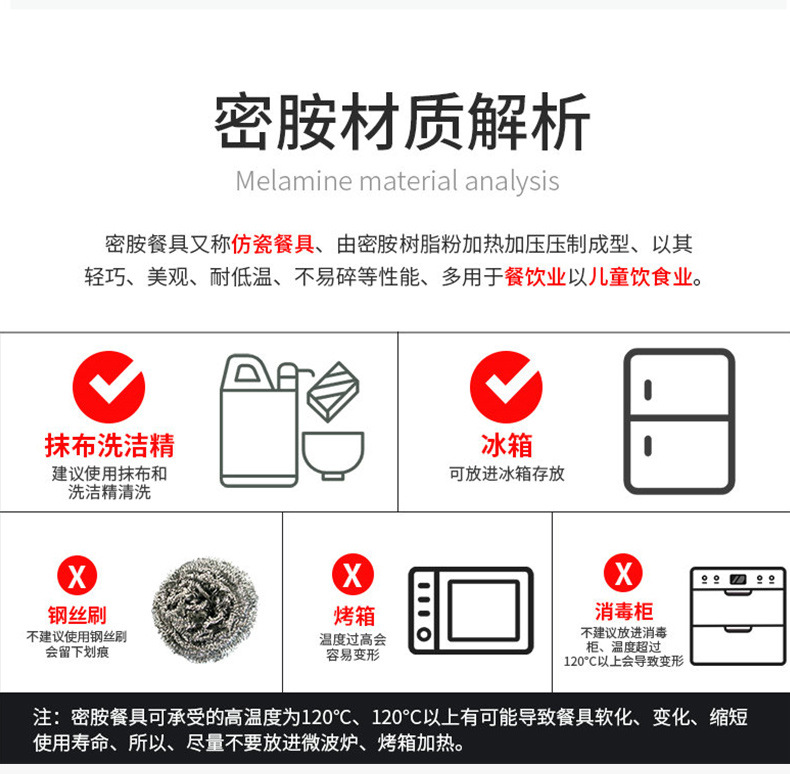 密胺材质解析

Melamine material analysis

密胺餐具又称仿瓷餐具、由密胺树脂粉加热加压压制成型、以其轻巧、美观、耐低温、不易碎等性能、多用于餐饮业以儿童饮食业。

抹布洗洁精
建议使用抹布和洗洁精清洗

冰箱
可放进冰箱存放

X
钢丝刷
不建议使用钢丝刷会留下划痕

X
烤箱
温度过高会容易变形

X
消毒柜
不建议放进消毒柜、温度超过120°C以上会导致变形

注：密胺餐具可承受的高温度为120°C、120°C以上有可能导致餐具软化、变化、缩短使用寿命、所以、尽量不要放进微波炉、烤箱加热。