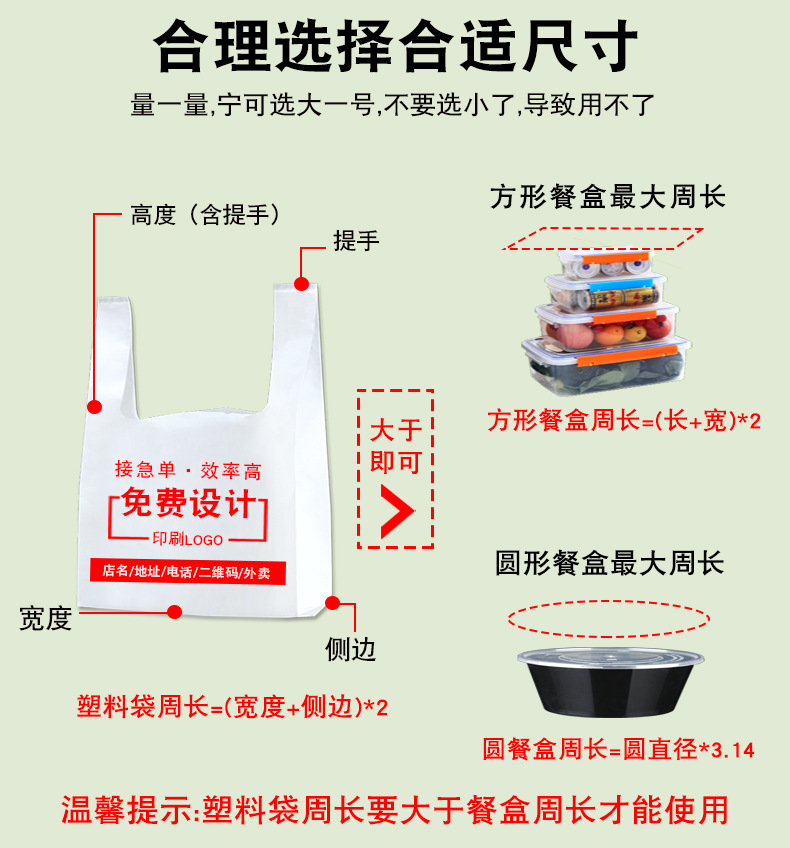 合理选择合适尺寸

量一量,宁可选大一号,不要选小了,导致用不了

高度（含提手）

提手

接急单 · 效率高

免费设计

印刷LOGO

店名/地址/电话/二维码/外卖

宽度

侧边

塑料袋周长=(宽度+侧边)*2

大于即可

方形餐盒最大周长

方形餐盒周长=(长+宽)*2

圆形餐盒最大周长

圆餐盒周长=圆直径*3.14

温馨提示:塑料袋周长要大于餐盒周长才能使用