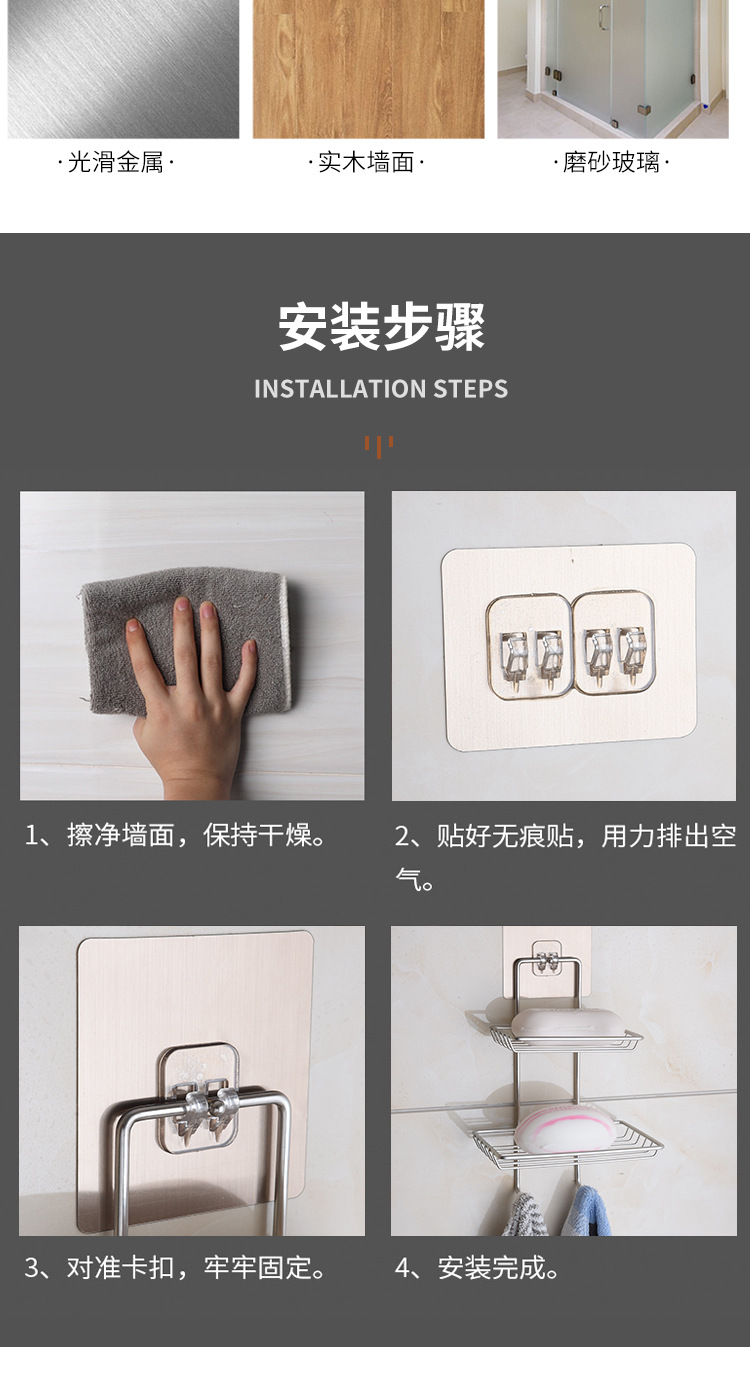 ·光滑金属·

·实木墙面·

·磨砂玻璃·

安装步骤

INSTALLATION STEPS

1、擦净墙面，保持干燥。

2、贴好无痕贴，用力排出空气。

3、对准卡扣，牢牢固定。

4、安装完成。