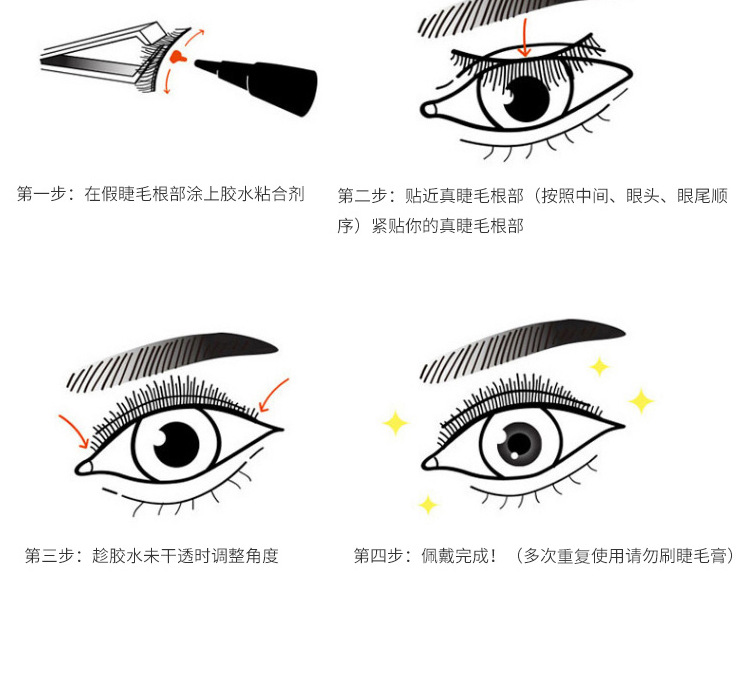 第一步：在假睫毛根部涂上胶水粘合剂

第二步：贴近真睫毛根部（按照中间、眼头、眼尾顺序）紧贴你的真睫毛根部

第三步：趁胶水未干透时调整角度

第四步：佩戴完成！（多次重复使用请勿刷睫毛膏）