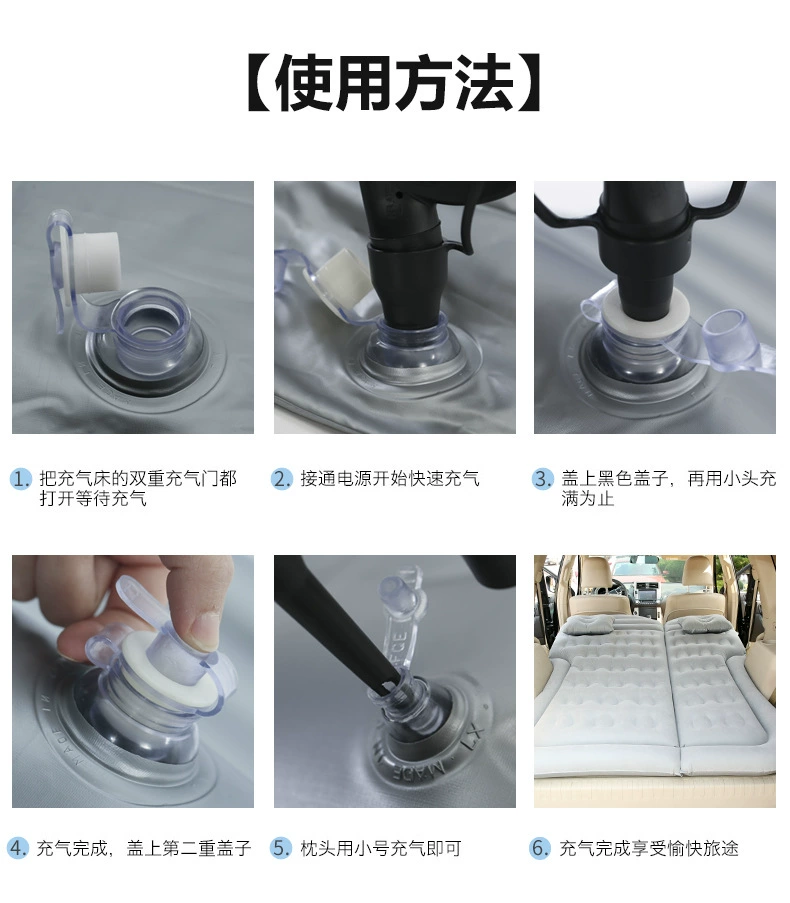 【使用方法】

1. 把充气床的双重充气门都打开等待充气

2. 接通电源开始快速充气

3. 盖上黑色盖子，再用小头充满为止

4. 充气完成，盖上第二重盖子

5. 枕头用小号充气即可

6. 充气完成享受愉快旅途