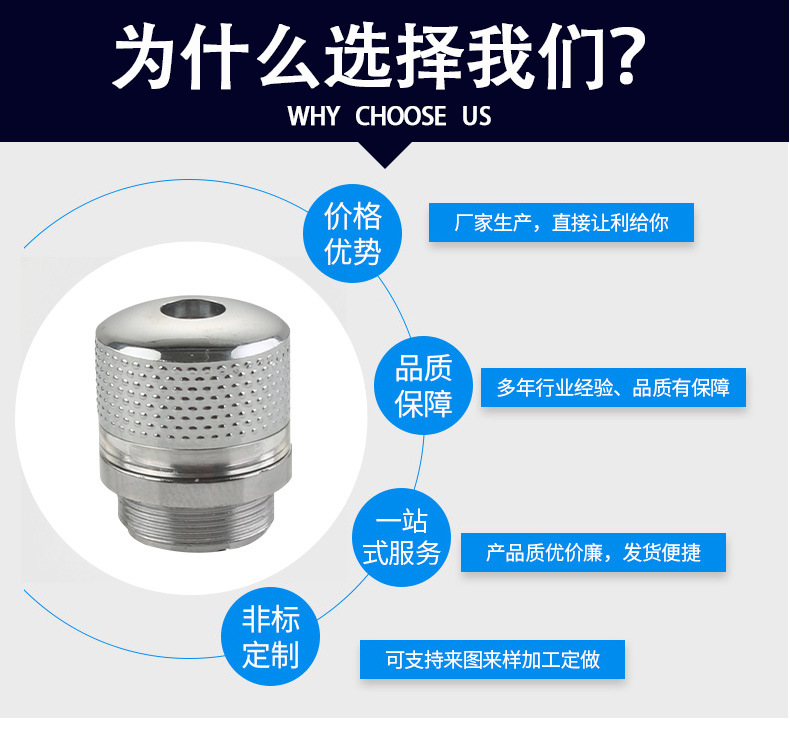 为什么选择我们?

WHY CHOOSE US

价格优势

厂家生产，直接让利给你

品质保障

多年行业经验、品质有保障

一站式服务

产品质优价廉，发货便捷

非标定制

可支持来图来样加工定做