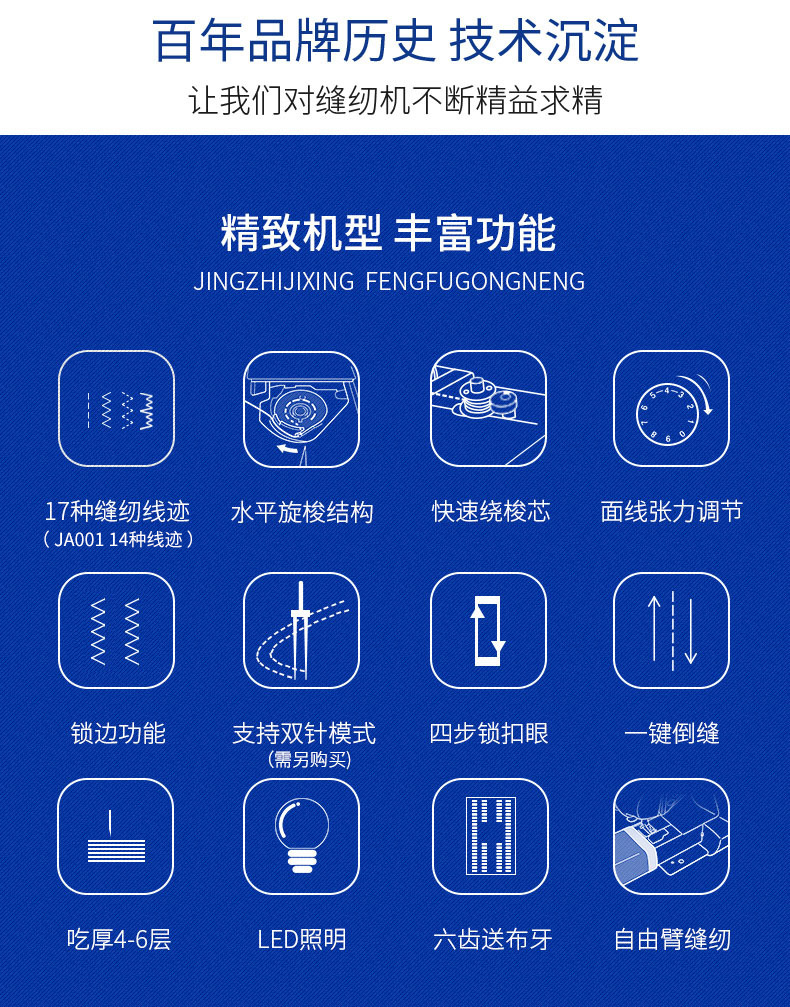 百年品牌历史 技术沉淀

让我们对缝纫机不断精益求精

精致机型 丰富功能

JINGZHIJIXING FENGFUGONGNENG

17种缝纫线迹
（JA001 14种线迹）

水平旋梭结构

快速绕梭芯

面线张力调节

锁边功能

支持双针模式
(需另购买)

四步锁扣眼

一键倒缝

吃厚4-6层

LED照明

六齿送布牙

自由臂缝纫