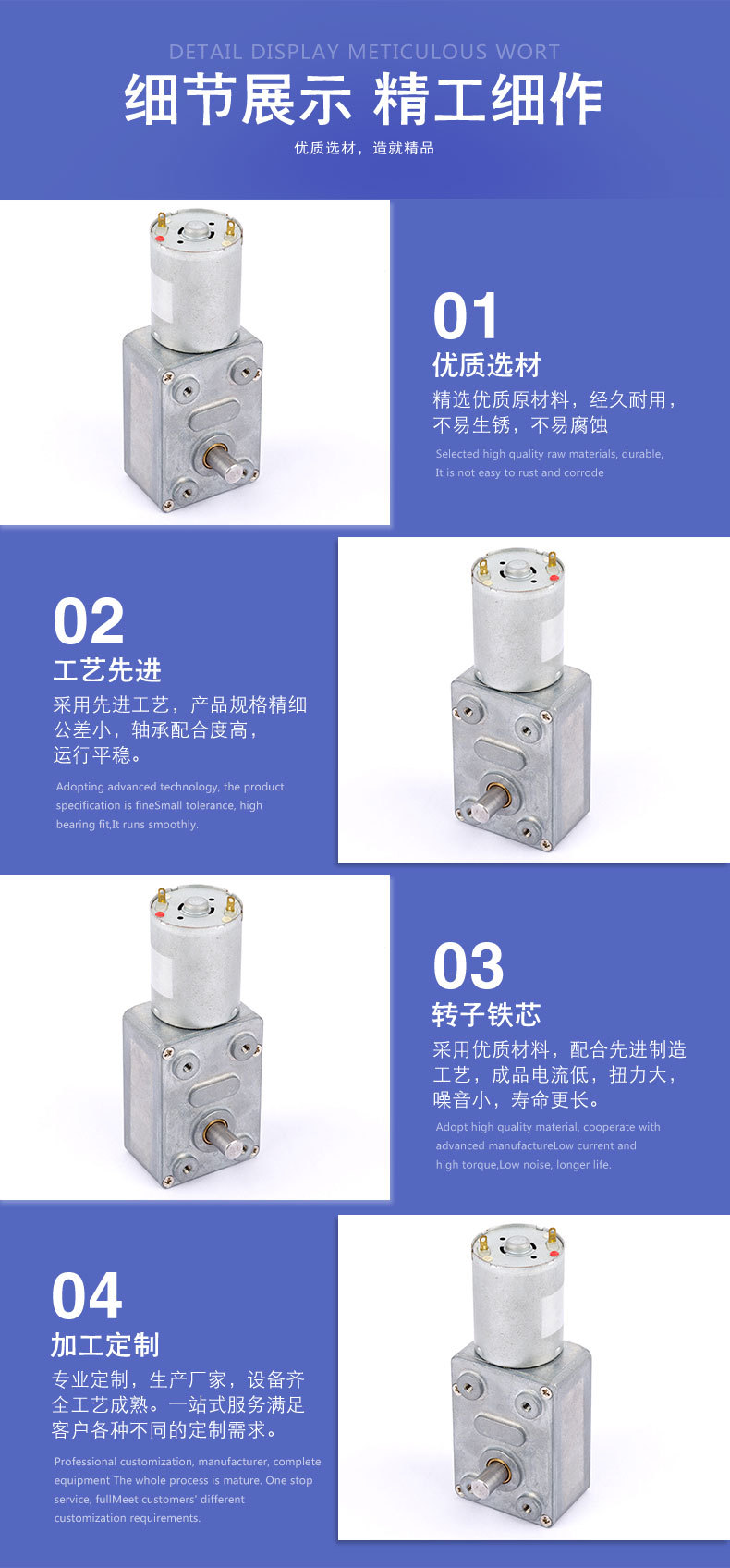 DETAIL DISPLAY METICULOUS WORT

细节展示 精工细作

优质选材，造就精品

01

优质选材

精选优质原材料，经久耐用，不易生锈，不易腐蚀

Selected high quality raw materials, durable, It is not easy to rust and corrode

02

工艺先进

采用先进工艺，产品规格精细公差小，轴承配合度高，运行平稳。

Adopting advanced technology, the product specification is fineSmall tolerance, high bearing fit,It runs smoothly.

03

转子铁芯

采用优质材料，配合先进制造工艺，成品电流低，扭力大，噪音小，寿命更长。

Adopt high quality material, cooperate with advanced manufactureLow current and high torque,Low noise, longer life.

04

加工定制

专业定制，生产厂家，设备齐全工艺成熟。一站式服务满足客户各种不同的定制需求。

Professional customization, manufacturer, complete equipment The whole process is mature. One stop service, fullMeet customers' different customization requirements.