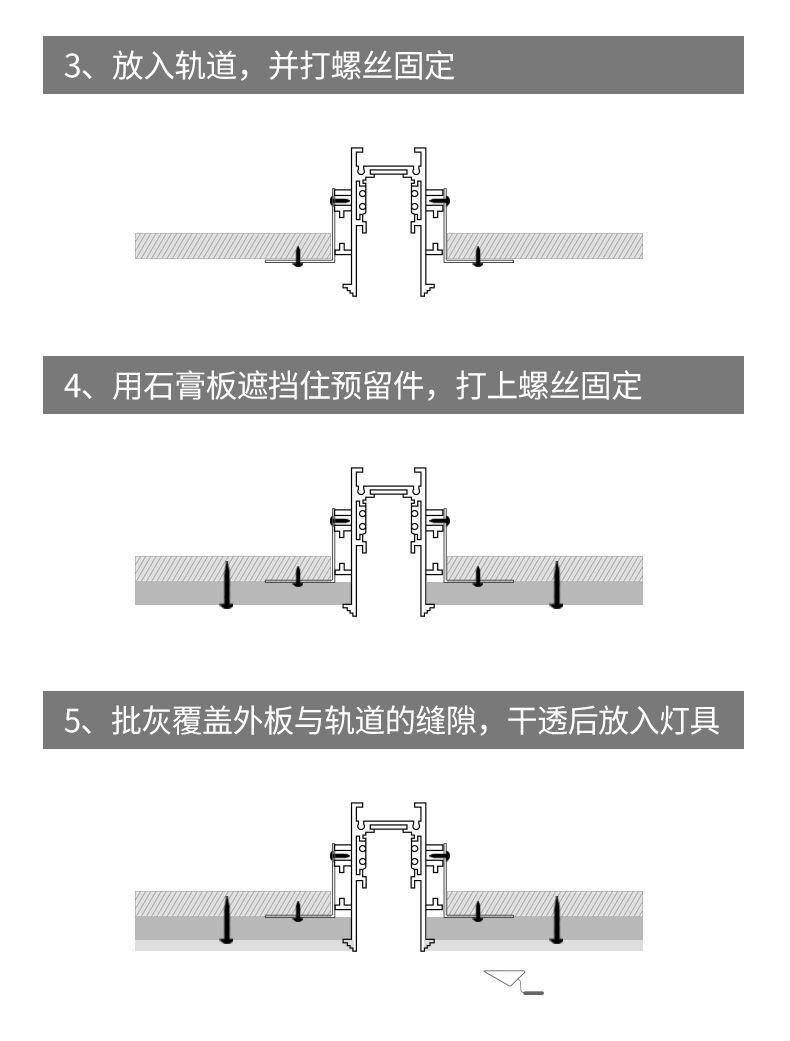 3、放入轨道，并打螺丝固定

4、用石膏板遮挡住预留件，打上螺丝固定

5、批灰覆盖外板与轨道的缝隙，干透后放入灯具