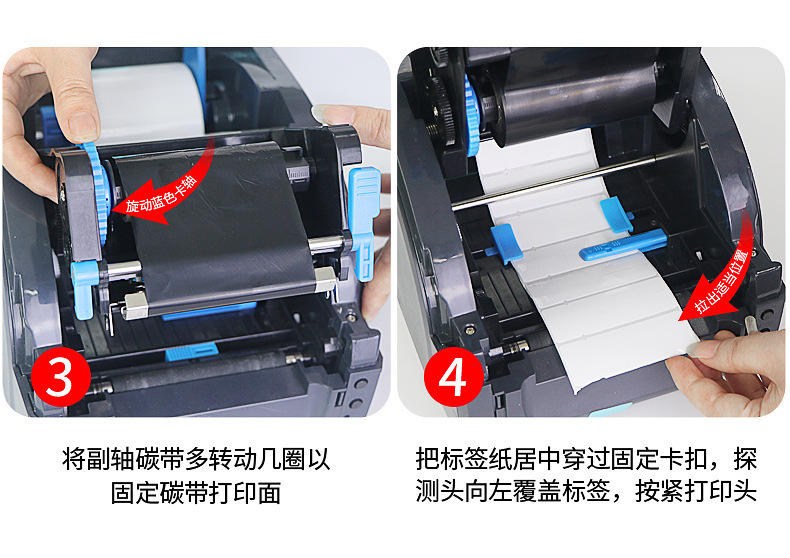 旋动蓝色卡轴

3

将副轴碳带多转动几圈以固定碳带打印面

拉出适当位置

4

把标签纸居中穿过固定卡扣，探测头向左覆盖标签，按紧打印头