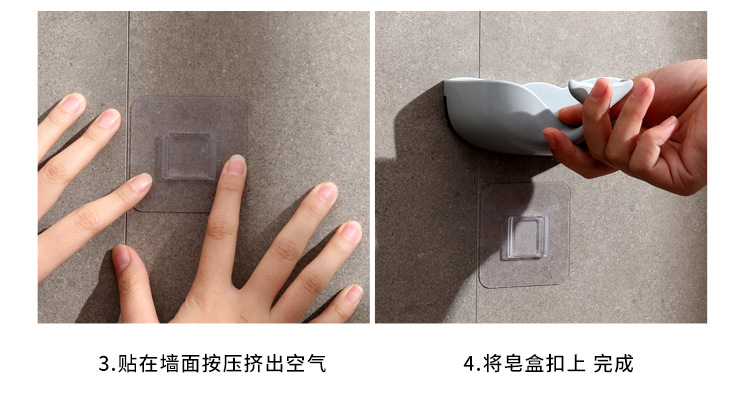 3.贴在墙面按压挤出空气

4.将皂盒扣上 完成