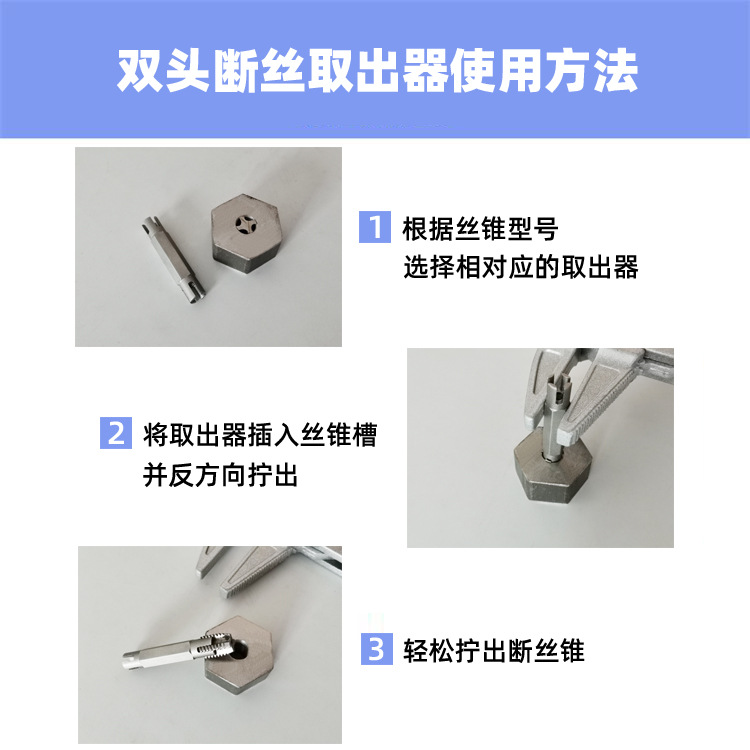 双头断丝取出器使用方法

1 根据丝锥型号
选择相对应的取出器

2 将取出器插入丝锥槽
并反方向拧出

3 轻松拧出断丝锥