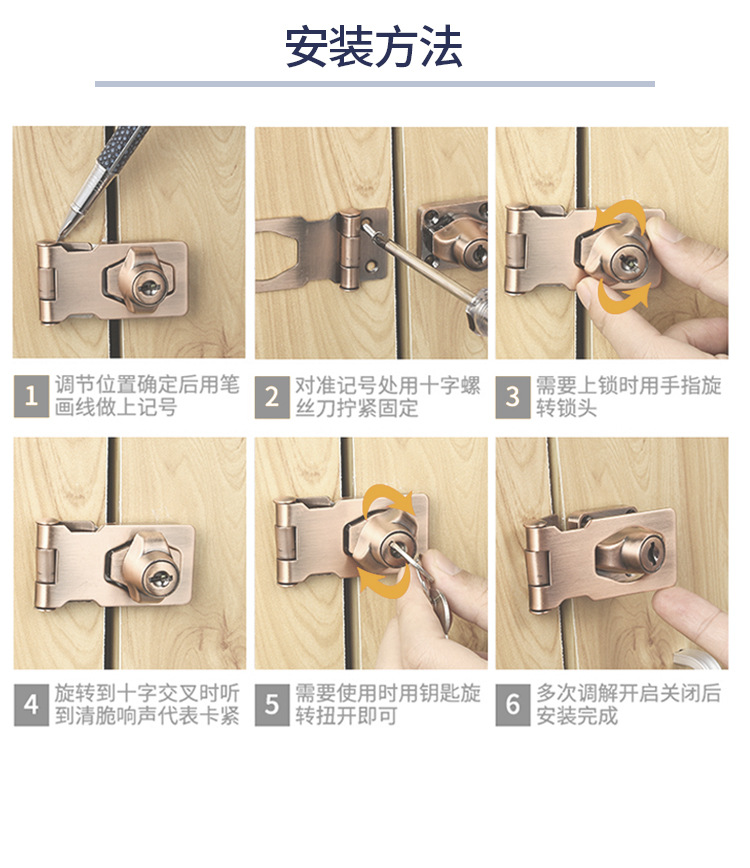 安装方法

1 调节位置确定后用笔画线做上记号

2 对准记号处用十字螺丝刀拧紧固定

3 需要上锁时用手指旋转锁头

4 旋转到十字交叉时听到清脆响声代表卡紧

5 需要使用时用钥匙旋转扭开即可

6 多次调解开启关闭后安装完成