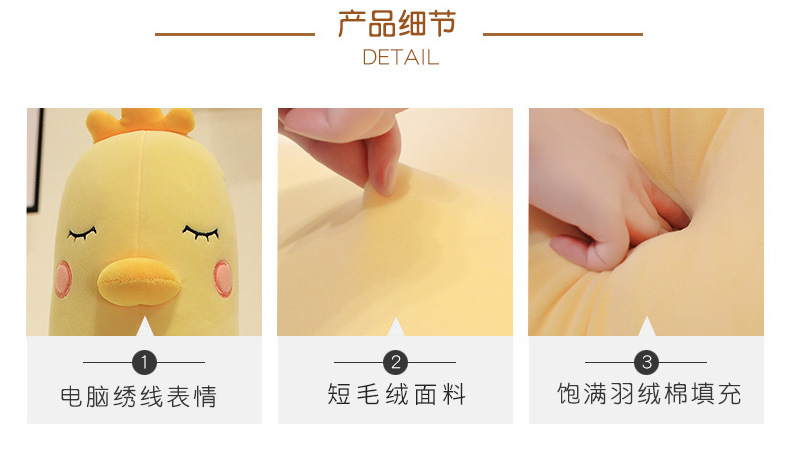 产品细节
DETAIL

1
电脑绣线表情

2
短毛绒面料

3
饱满羽绒棉填充