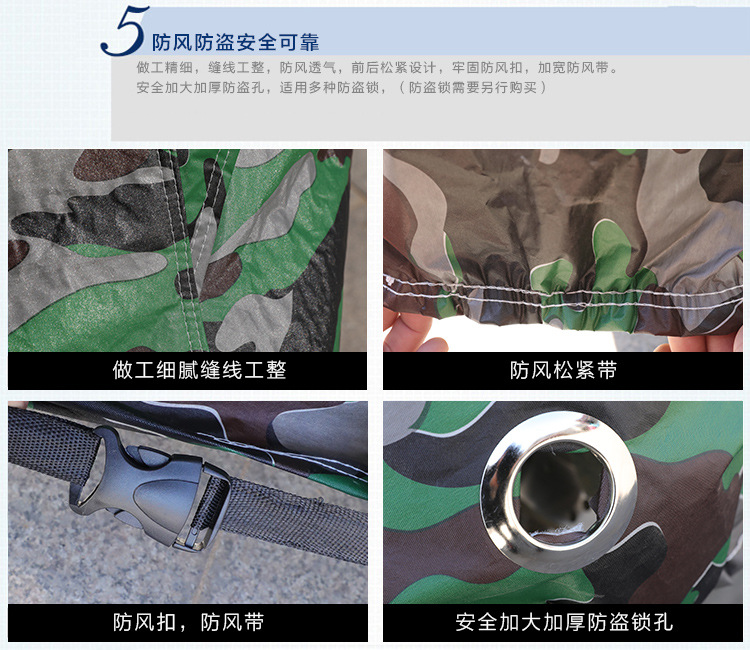 5 防风防盗安全可靠

做工精细，缝线工整，防风透气，前后松紧设计，牢固防风扣，加宽防风带。
安全加大加厚防盗孔，适用多种防盗锁，（防盗锁需要另行购买）

做工细腻缝线工整

防风松紧带

防风扣，防风带

安全加大加厚防盗锁孔