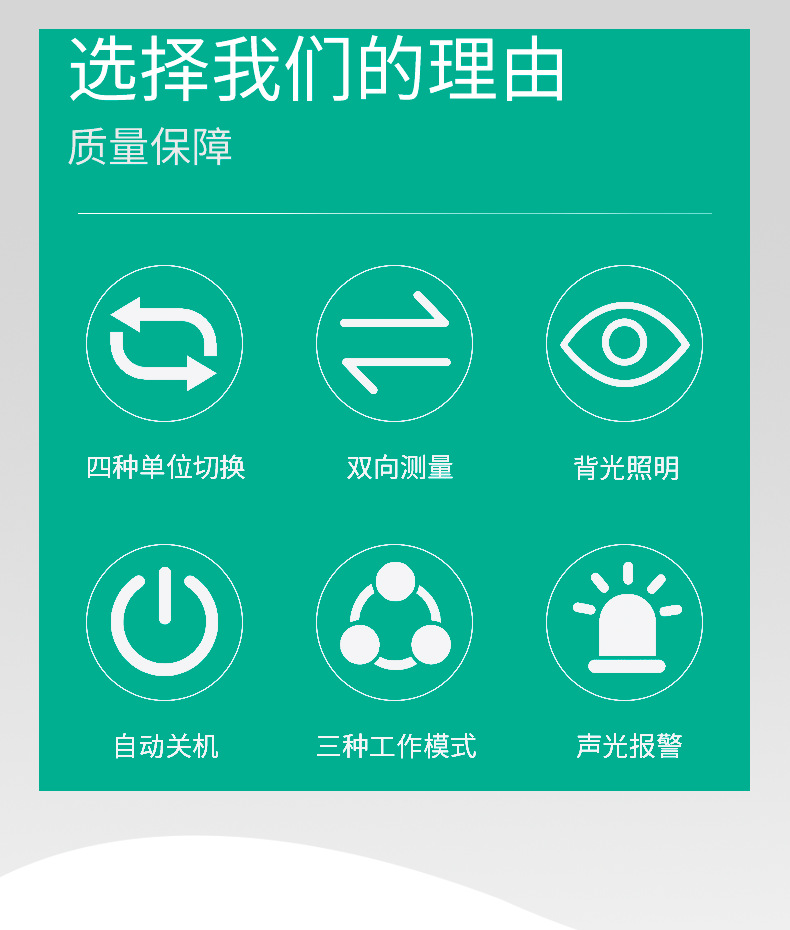 选择我们的理由

质量保障

四种单位切换

双向测量

背光照明

自动关机

三种工作模式

声光报警