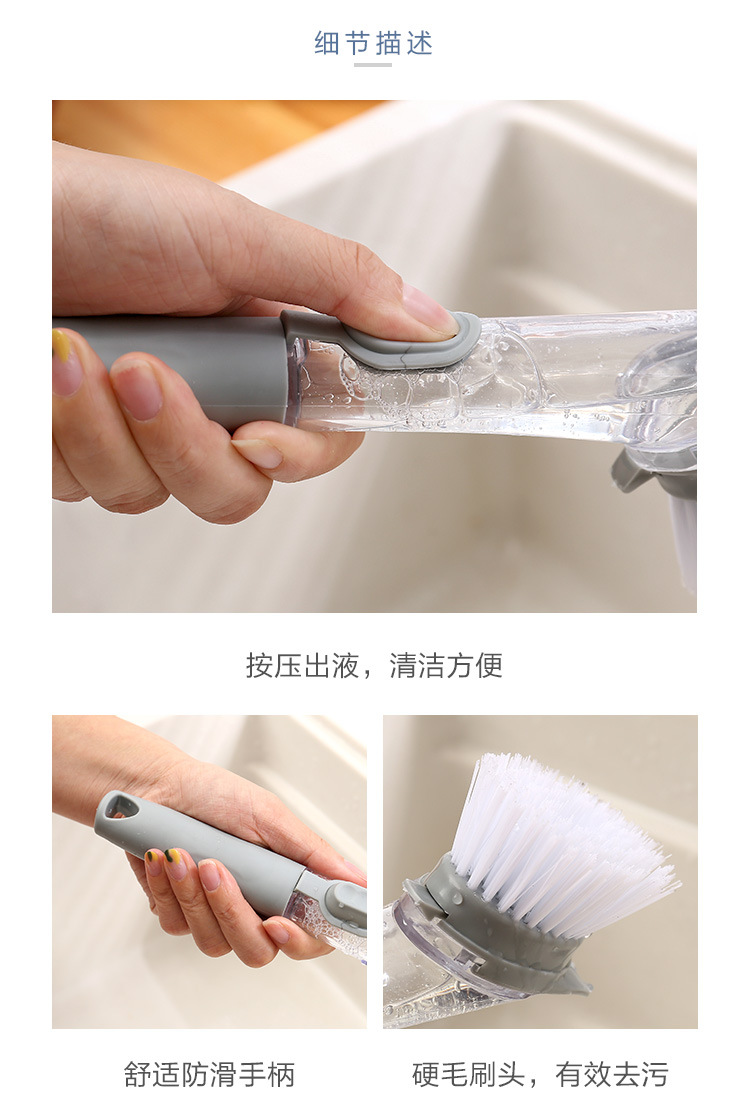 细节描述

按压出液，清洁方便

舒适防滑手柄

硬毛刷头，有效去污