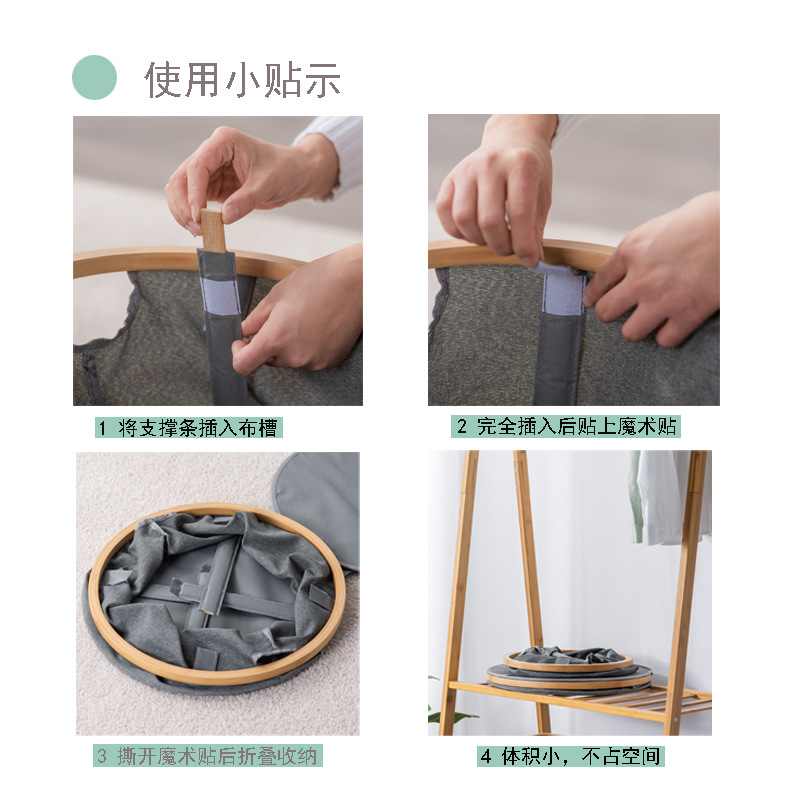 使用小贴示

1 将支撑条插入布槽

2 完全插入后贴上魔术贴

3 撕开魔术贴后折叠收纳

4 体积小，不占空间